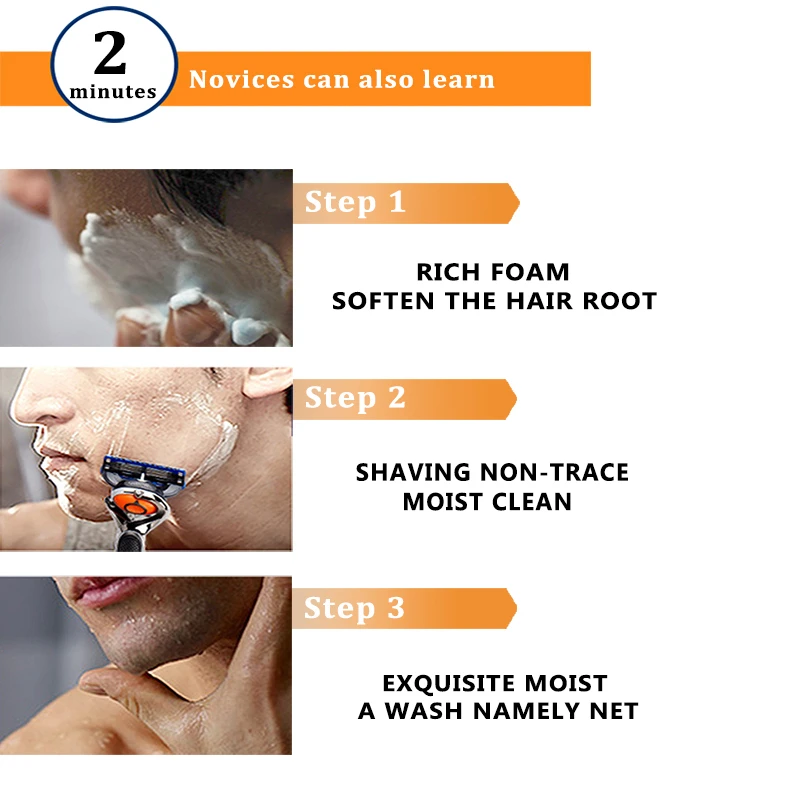 2
minutes

Novices can also learn

Step 1

RICH FOAM
SOFTEN THE HAIR ROOT

Step 2

SHAVING NON-TRACE
MOIST CLEAN

Step 3

EXQUISITE MOIST
A WASH NAMELY NET