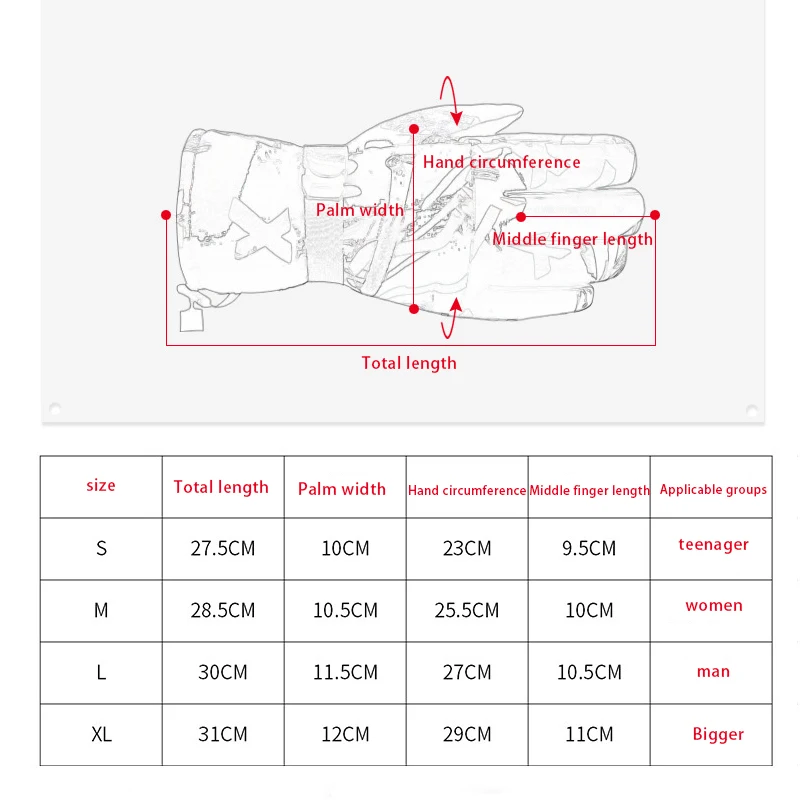 Hand circumference

Palm width

Middle finger length

Total length

| size | Total length | Palm width | Hand circumference | Middle finger length | Applicable groups |
|---|---|---|---|---|---|
| S | 27.5CM | 10CM | 23CM | 9.5CM | teenager |
| M | 28.5CM | 10.5CM | 25.5CM | 10CM | women |
| L | 30CM | 11.5CM | 27CM | 10.5CM | man |
| XL | 31CM | 12CM | 29CM | 11CM | Bigger |