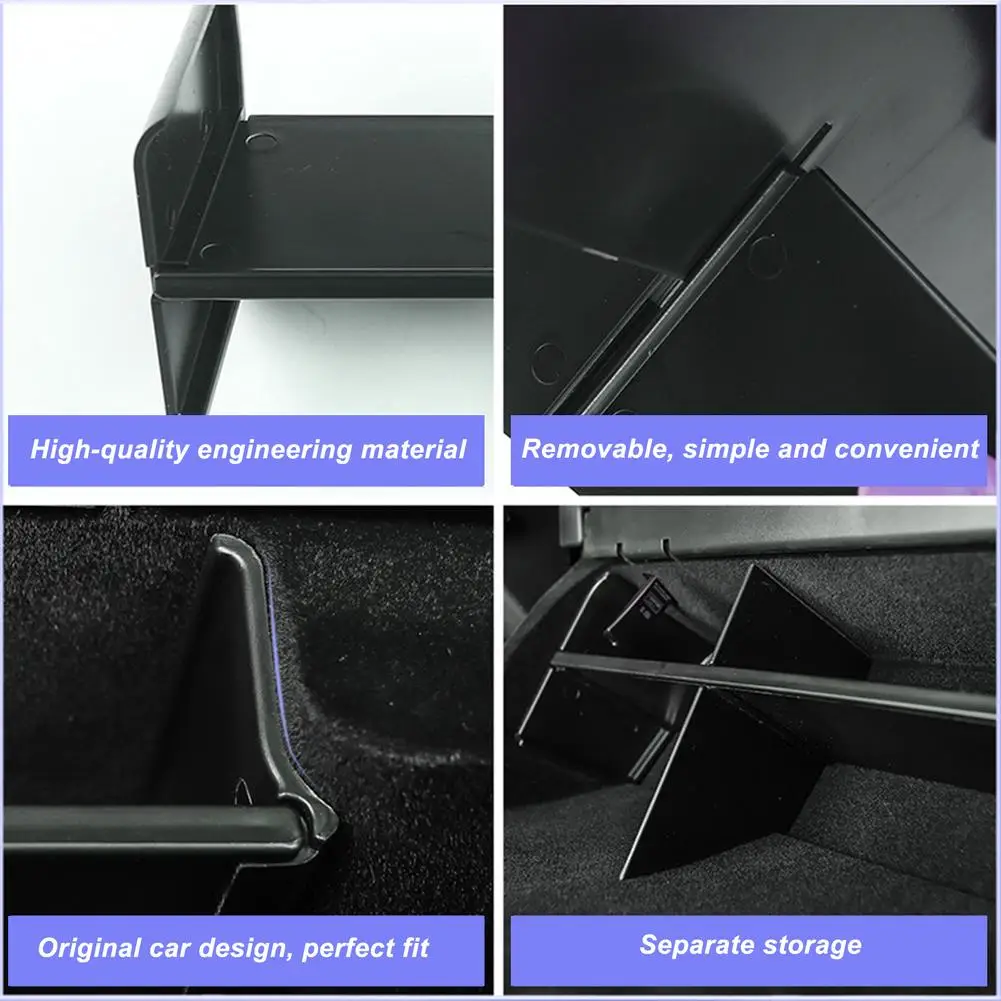 High-quality engineering material

Removable, simple and convenient

Original car design, perfect fit

Separate storage