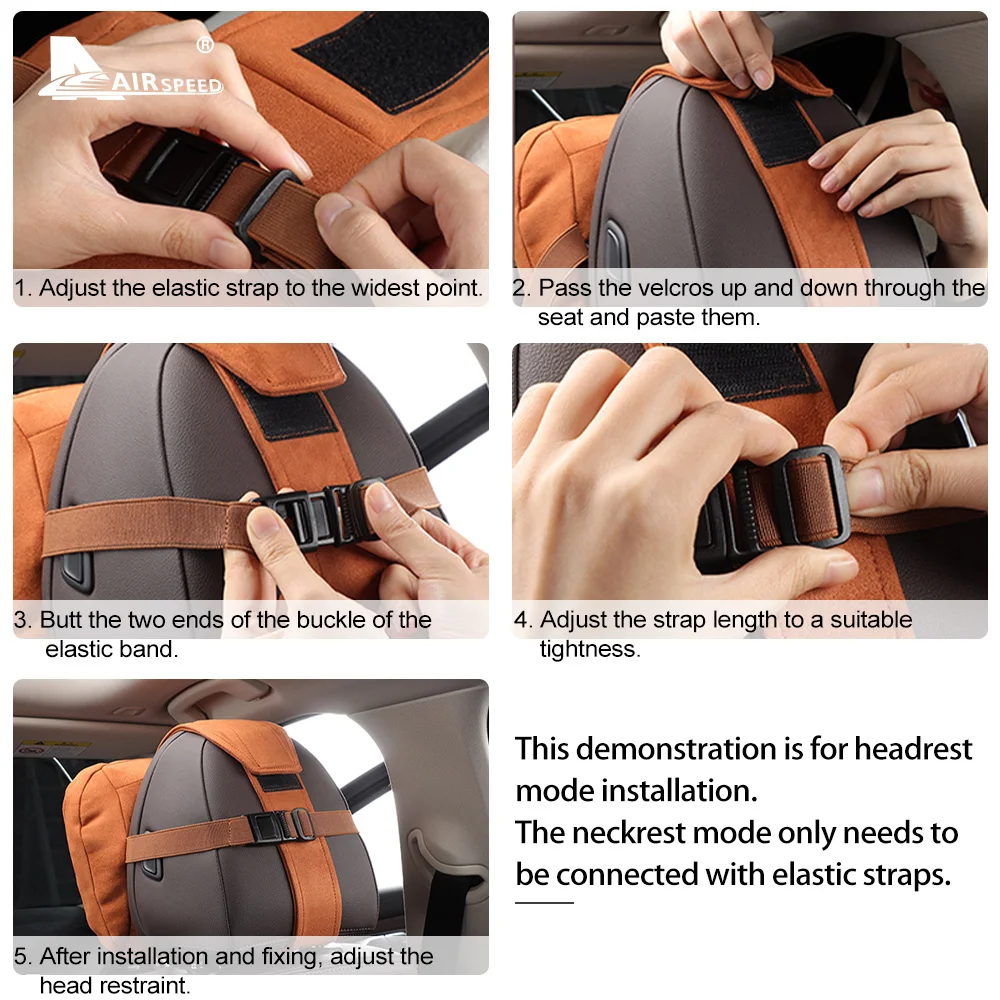 AIRSPEED ®

1. Adjust the elastic strap to the widest point.

2. Pass the velcros up and down through the seat and paste them.

3. Butt the two ends of the buckle of the elastic band.

4. Adjust the strap length to a suitable tightness.

5. After installation and fixing, adjust the head restraint.

This demonstration is for headrest mode installation.
The neckrest mode only needs to be connected with elastic straps.