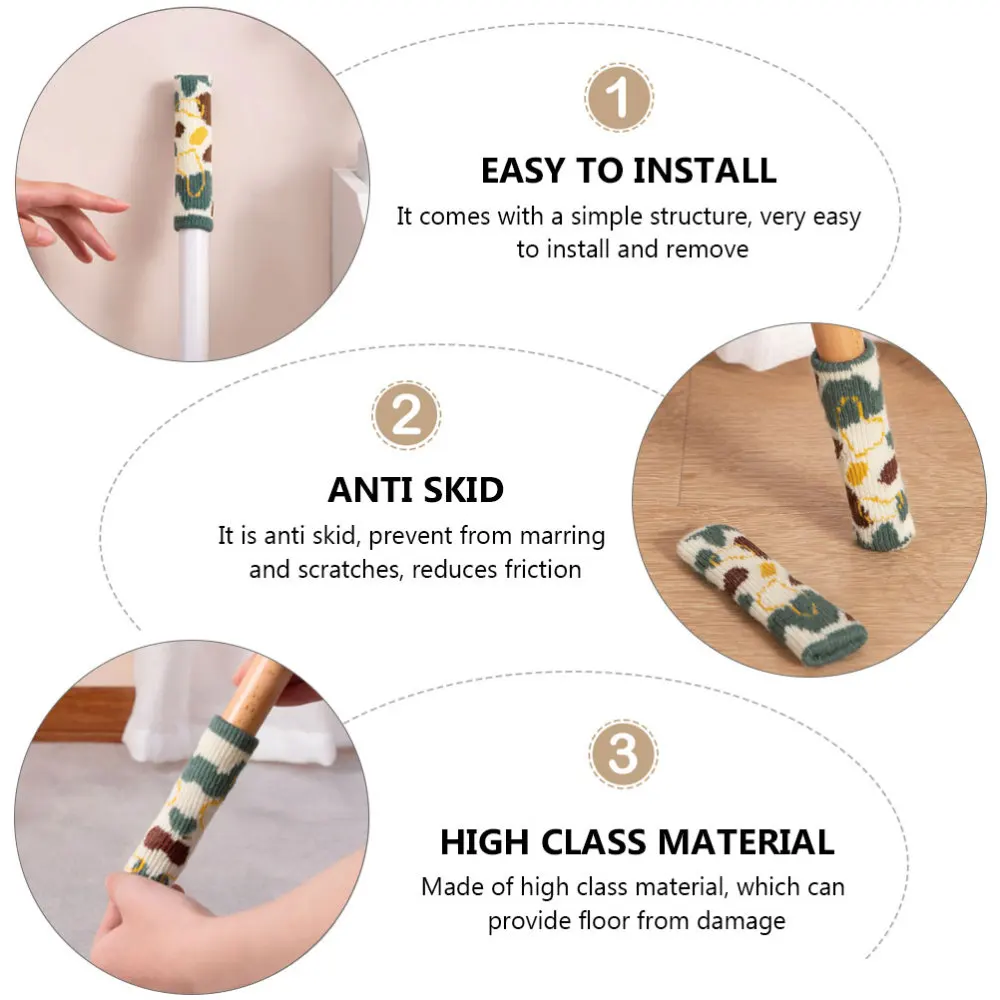 1

EASY TO INSTALL

It comes with a simple structure, very easy to install and remove

2

ANTI SKID

It is anti skid, prevent from marring and scratches, reduces friction

3

HIGH CLASS MATERIAL

Made of high class material, which can provide floor from damage