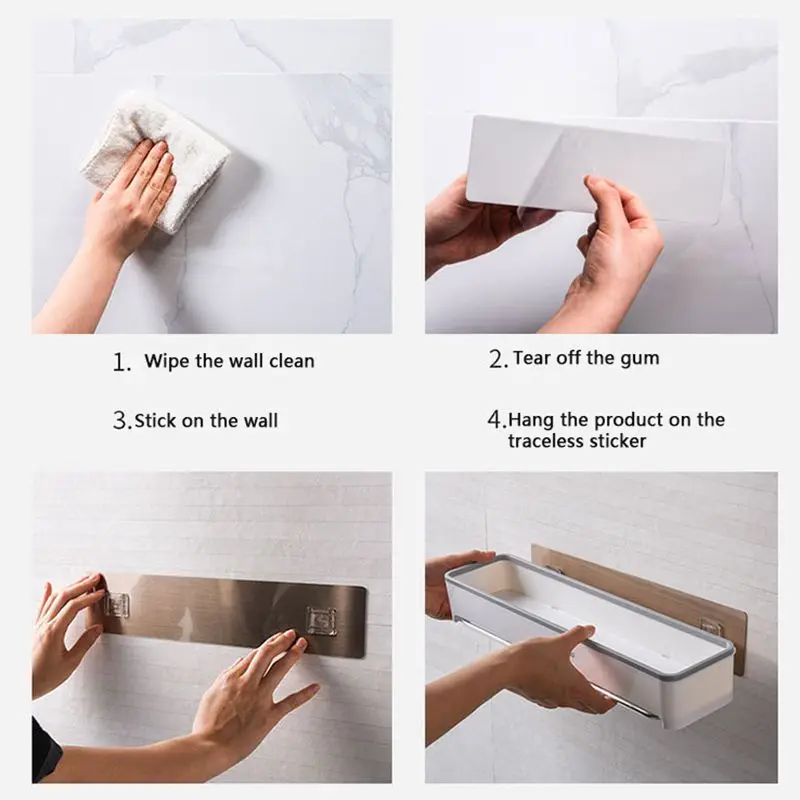 1. Wipe the wall clean

2. Tear off the gum

3. Stick on the wall

4. Hang the product on the traceless sticker