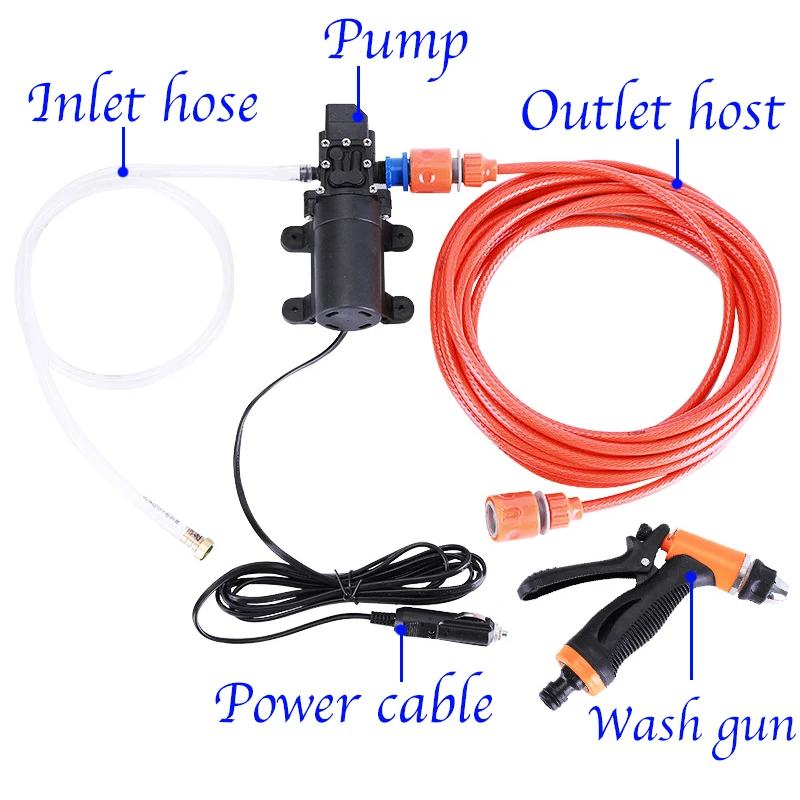 Pump

Inlet hose

Outlet host

Power cable

Wash gun