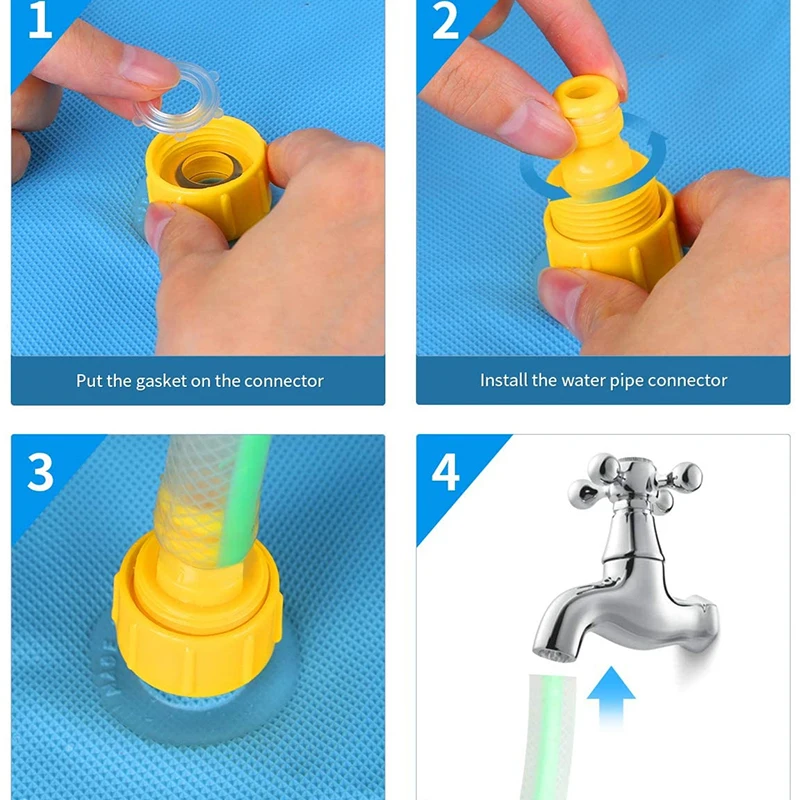 1

Put the gasket on the connector

2

Install the water pipe connector

3

4