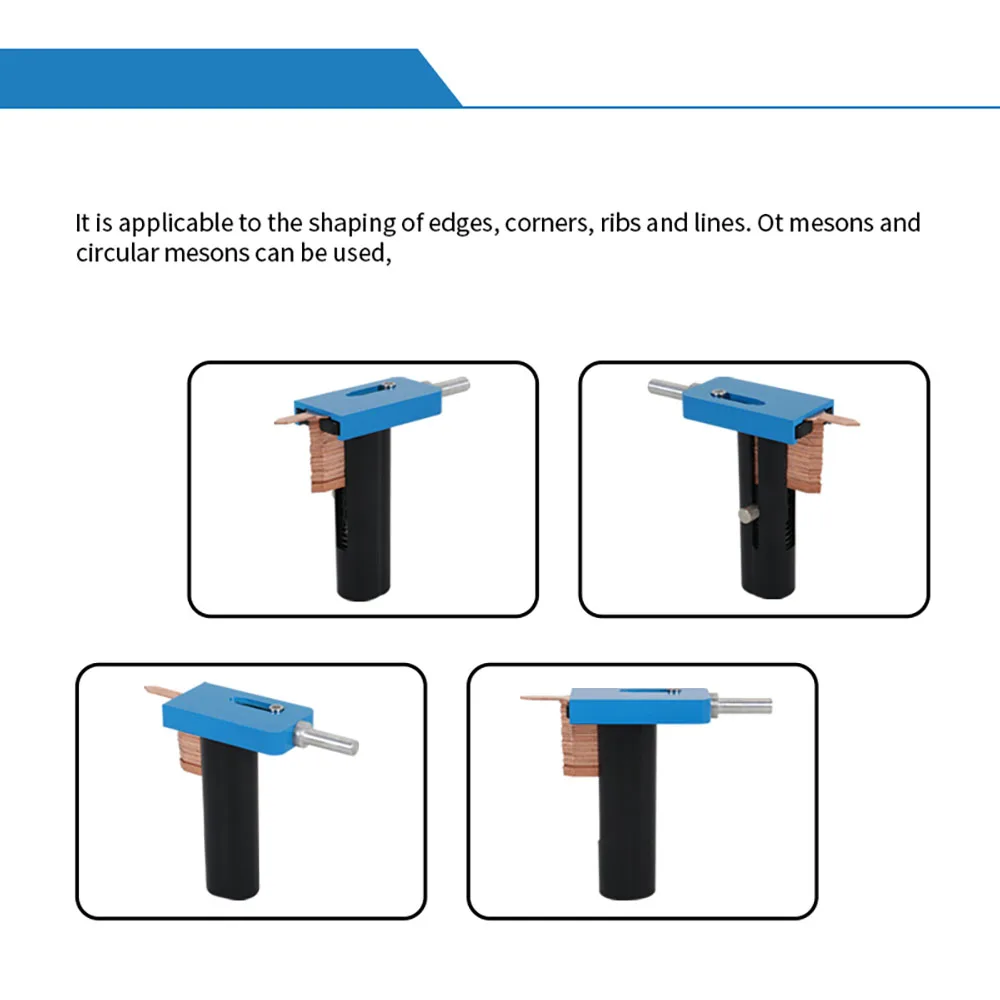 It is applicable to the shaping of edges, corners, ribs and lines. Ot mesons and circular mesons can be used,