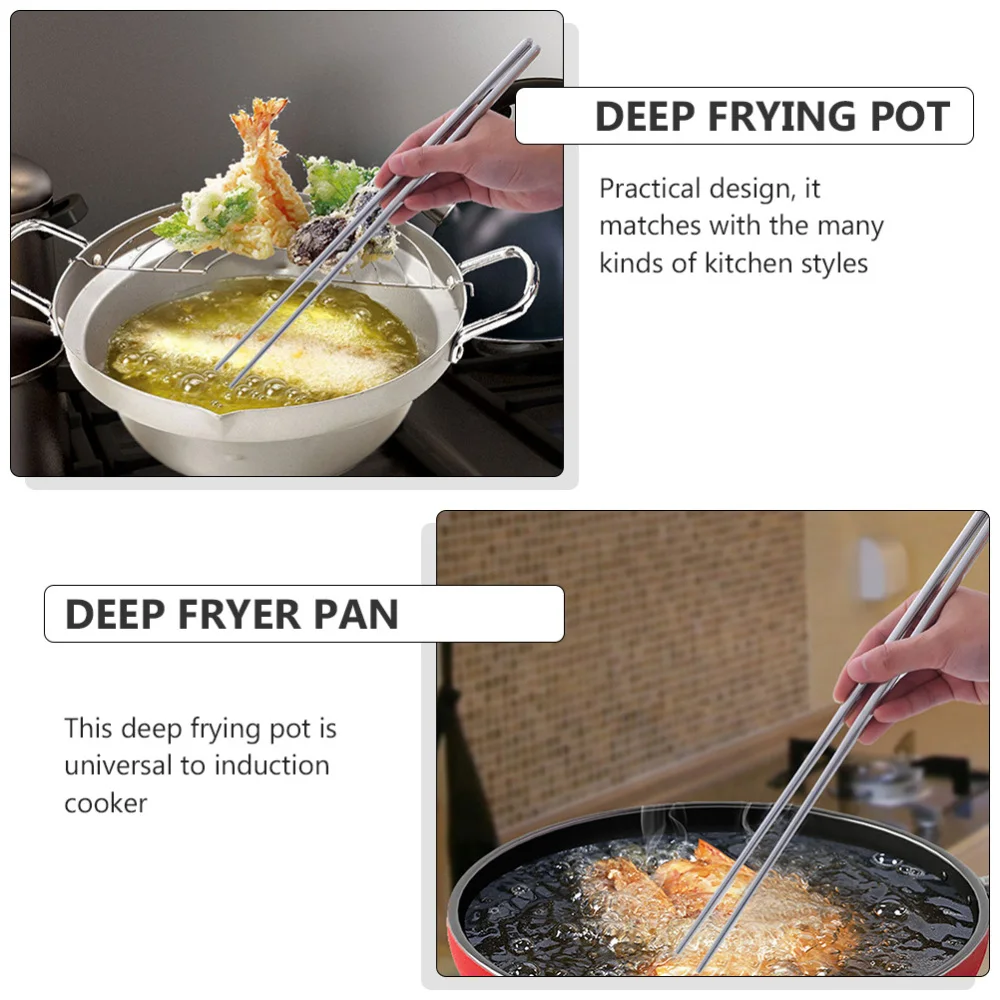 DEEP FRYING POT

Practical design, it matches with the many kinds of kitchen styles

DEEP FRYER PAN

This deep frying pot is universal to induction cooker