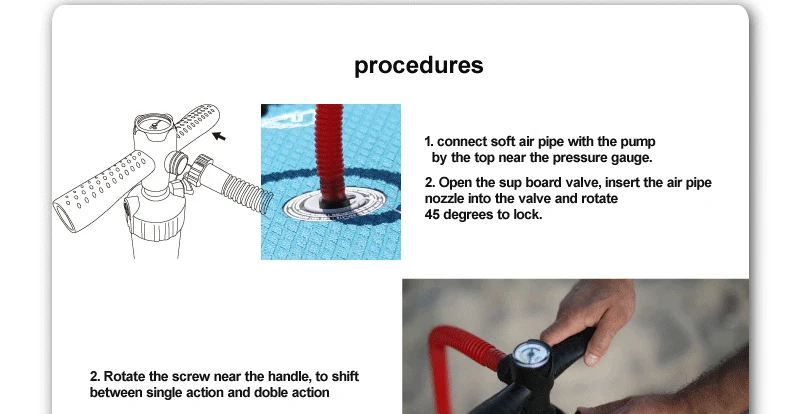 procedures

1. connect soft air pipe with the pump by the top near the pressure gauge.

2. Open the sup board valve, insert the air pipe nozzle into the valve and rotate 45 degrees to lock.

2. Rotate the screw near the handle, to shift between single action and doble action