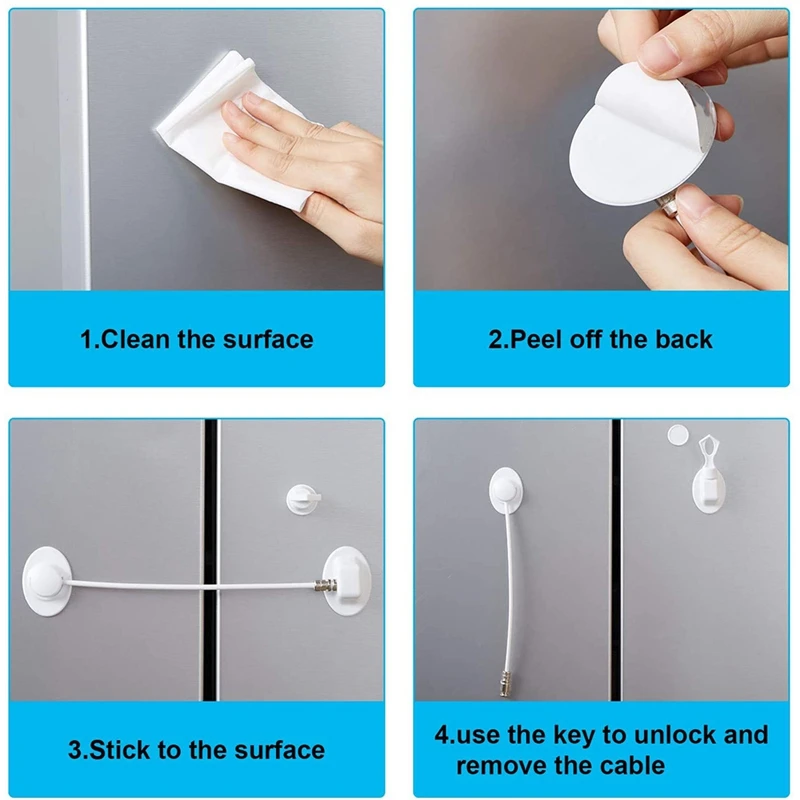 1.Clean the surface

2.Peel off the back

3.Stick to the surface

4.use the key to unlock and remove the cable