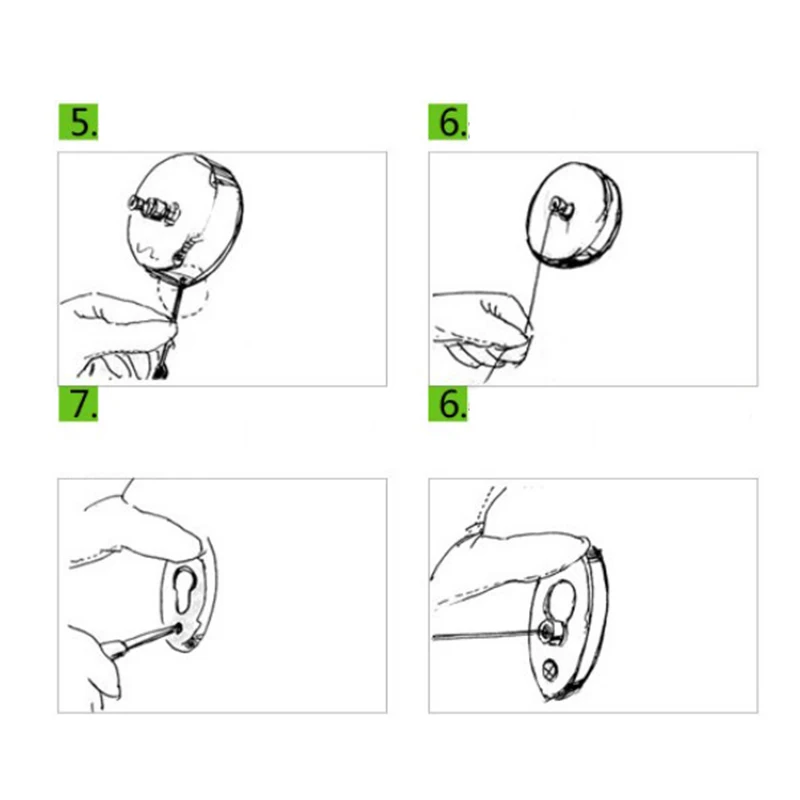 5.

6.

7.

6.