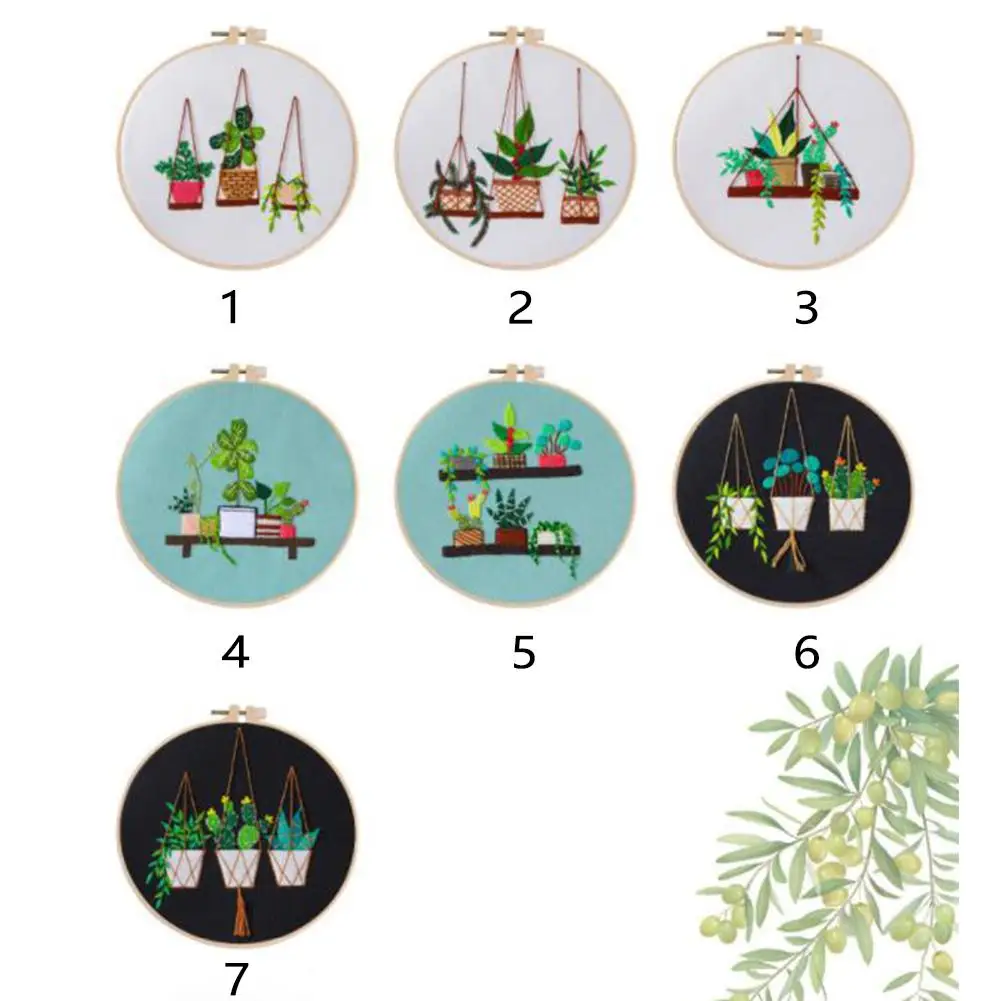 1
2
3
4
5
6
7