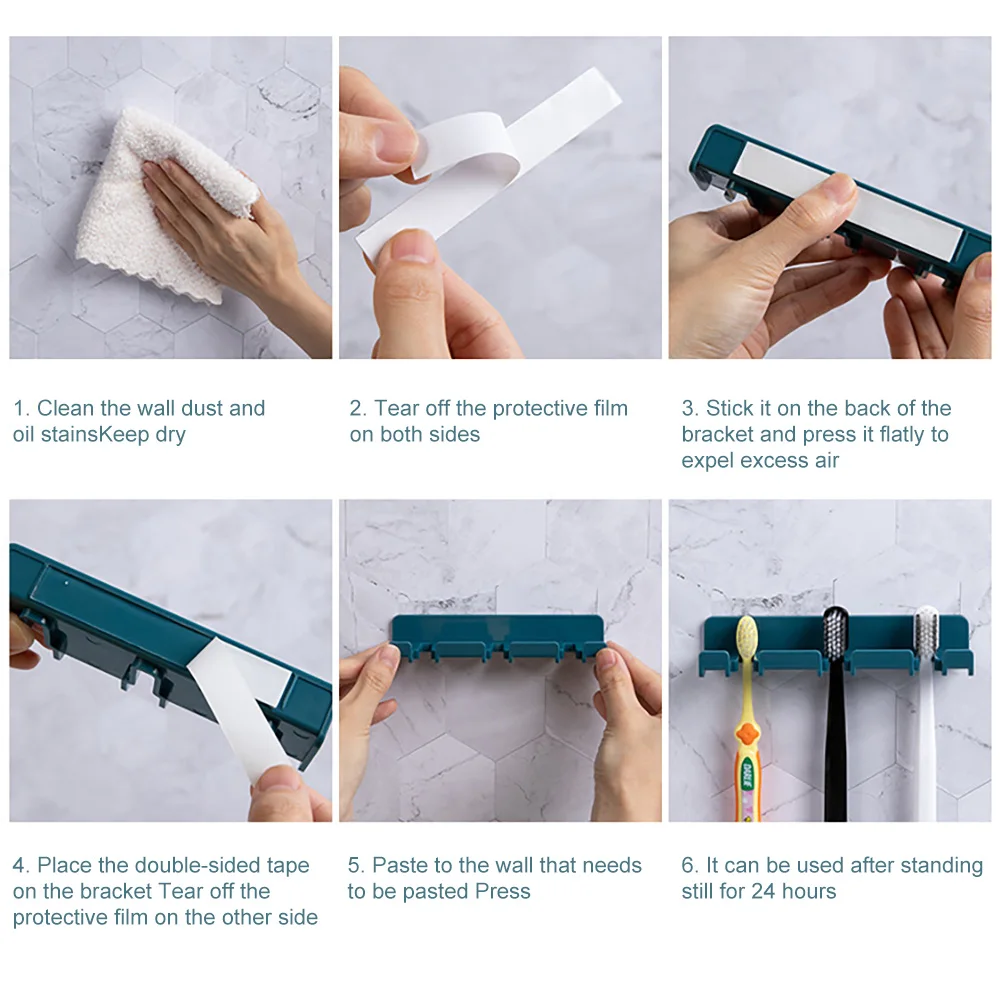 1. Clean the wall dust and oil stainsKeep dry

2. Tear off the protective film on both sides

3. Stick it on the back of the bracket and press it flatly to expel excess air

4. Place the double-sided tape on the bracket Tear off the protective film on the other side

5. Paste to the wall that needs to be pasted Press

6. It can be used after standing still for 24 hours