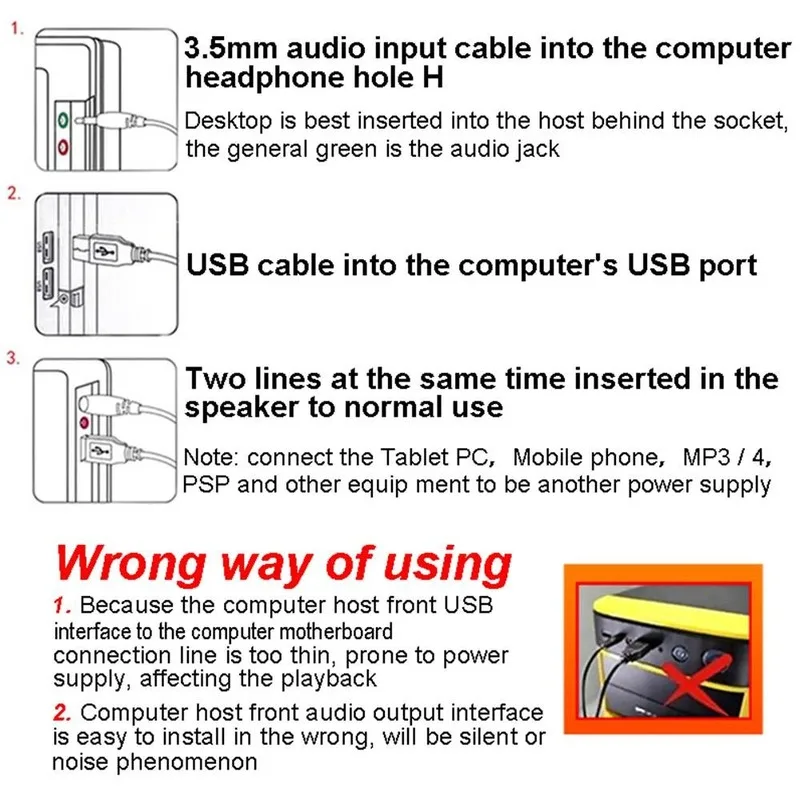 1.

3.5mm audio input cable into the computer headphone hole H

Desktop is best inserted into the host behind the socket, the general green is the audio jack

2.

USB cable into the computer's USB port

3.

Two lines at the same time inserted in the speaker to normal use

Note: connect the Tablet PC, Mobile phone, MP3 / 4, PSP and other equip ment to be another power supply

Wrong way of using

1. Because the computer host front USB interface to the computer motherboard connection line is too thin, prone to power supply, affecting the playback

2. Computer host front audio output interface is easy to install in the wrong, will be silent or noise phenomenon