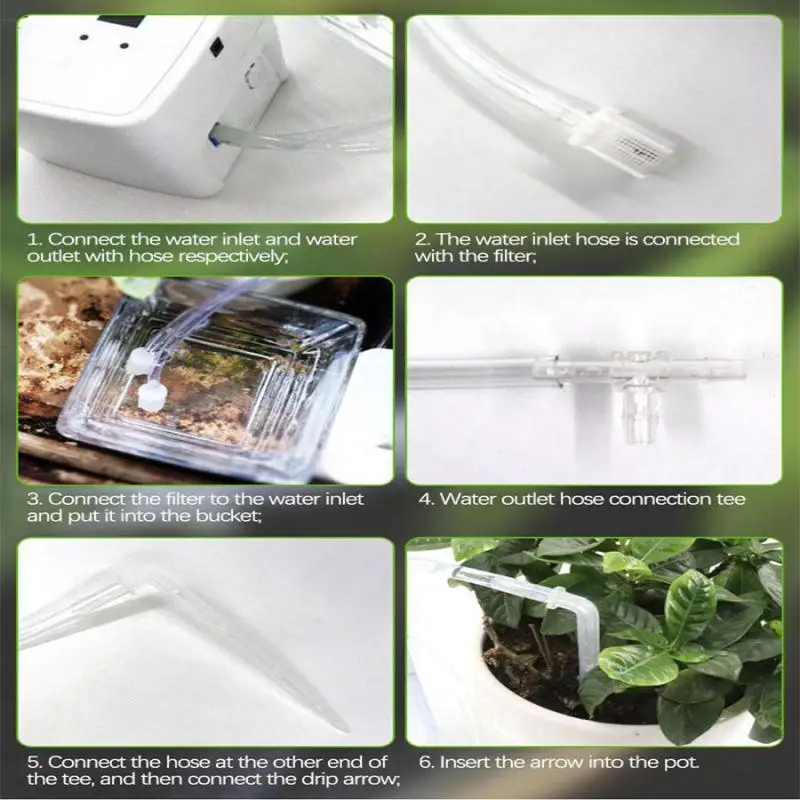 1. Connect the water inlet and water outlet with hose respectively;

2. The water inlet hose is connected with the filter;

3. Connect the filter to the water inlet and put it into the bucket;

4. Water outlet hose connection tee

5. Connect the hose at the other end of the tee, and then connect the drip arrow;

6. Insert the arrow into the pot.