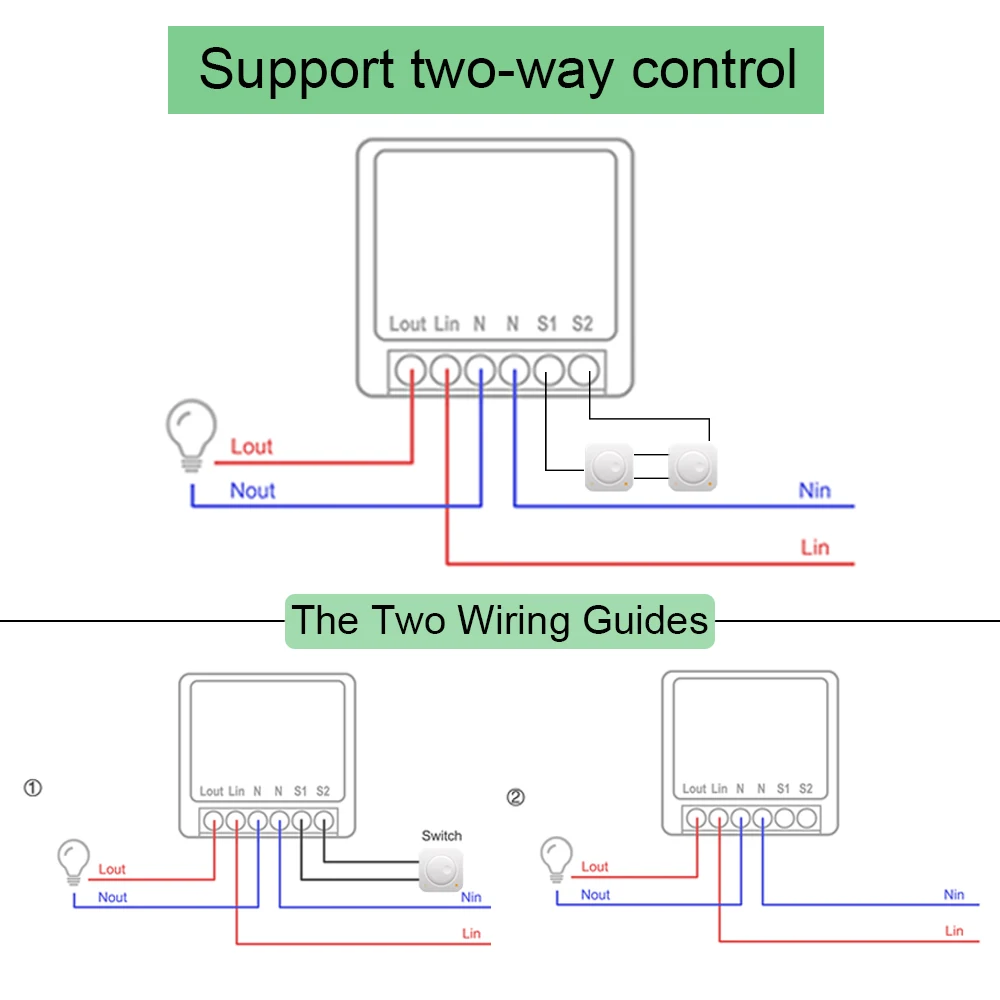 Support two-way control

Lout Lin N N S1 S2

Lout
Nout
Nin
Lin

The Two Wiring Guides

①
Lout Lin N N S1 S2
Switch
Lout
Nout
Nin
Lin

②
Lout Lin N N S1 S2
Lout
Nout
Nin
Lin