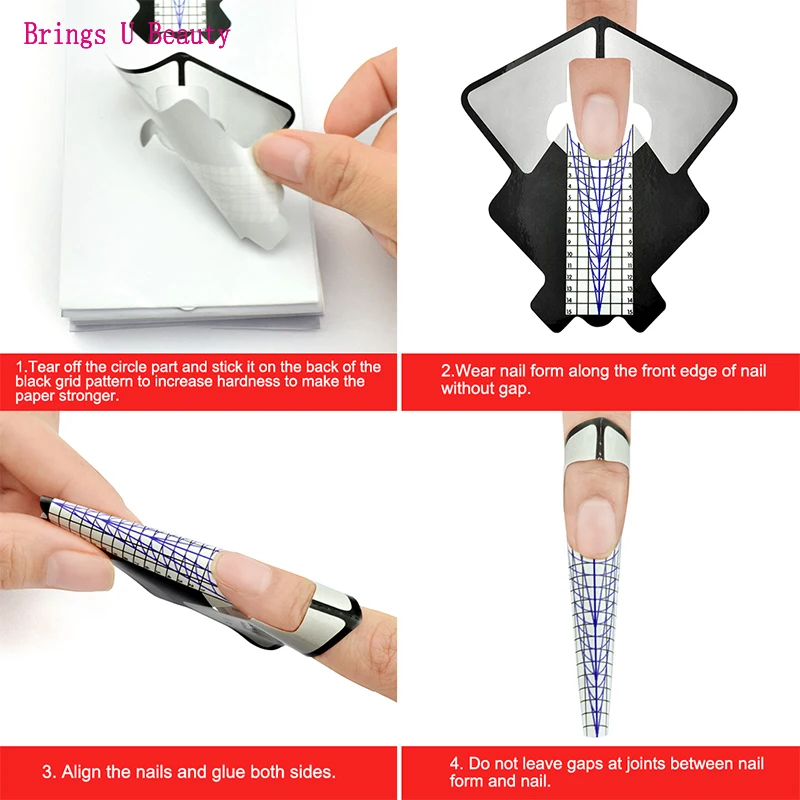 Brings U Beauty

1
2
3
4
5
6
7
8
9
10
11
12
13
14
15

1.Tear off the circle part and stick it on the back of the black grid pattern to increase hardness to make the paper stronger.

2.Wear nail form along the front edge of nail without gap.

3. Align the nails and glue both sides.

4. Do not leave gaps at joints between nail form and nail.