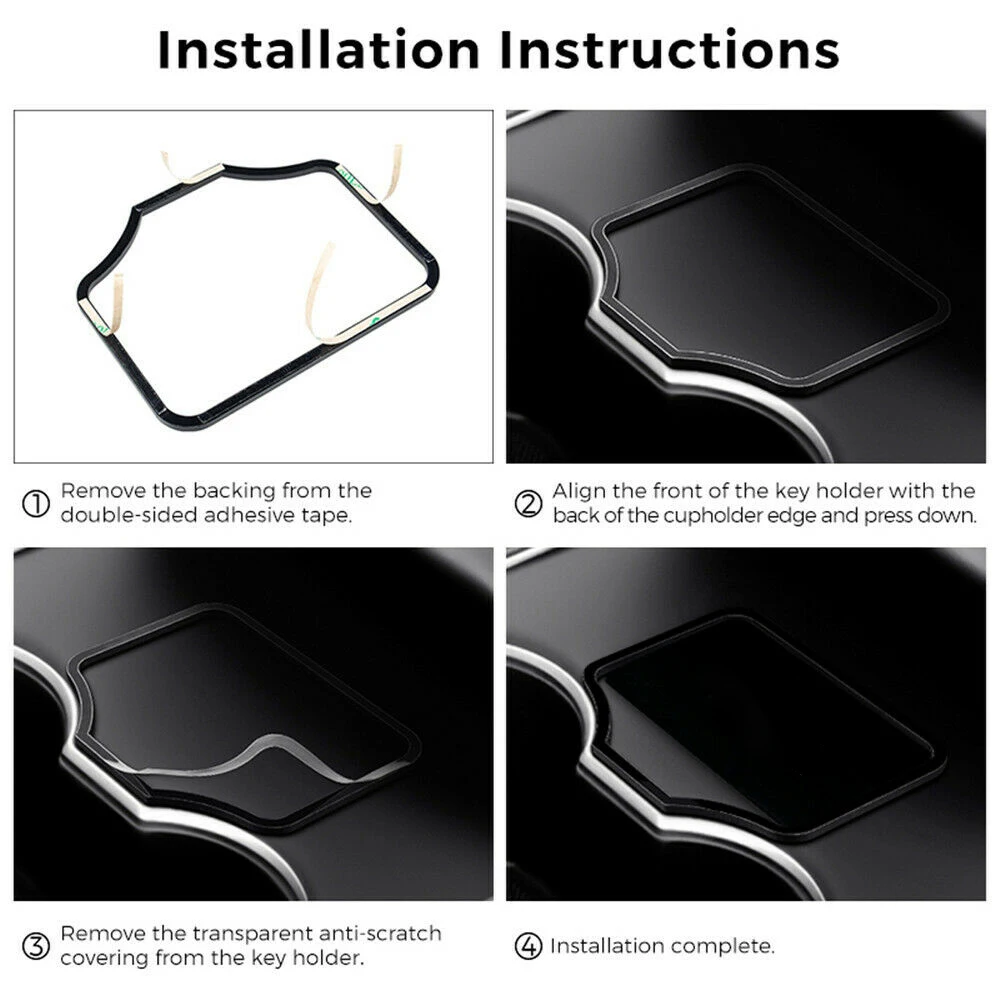 Installation Instructions

① Remove the backing from the double-sided adhesive tape.

② Align the front of the key holder with the back of the cupholder edge and press down.

③ Remove the transparent anti-scratch covering from the key holder.

④ Installation complete.