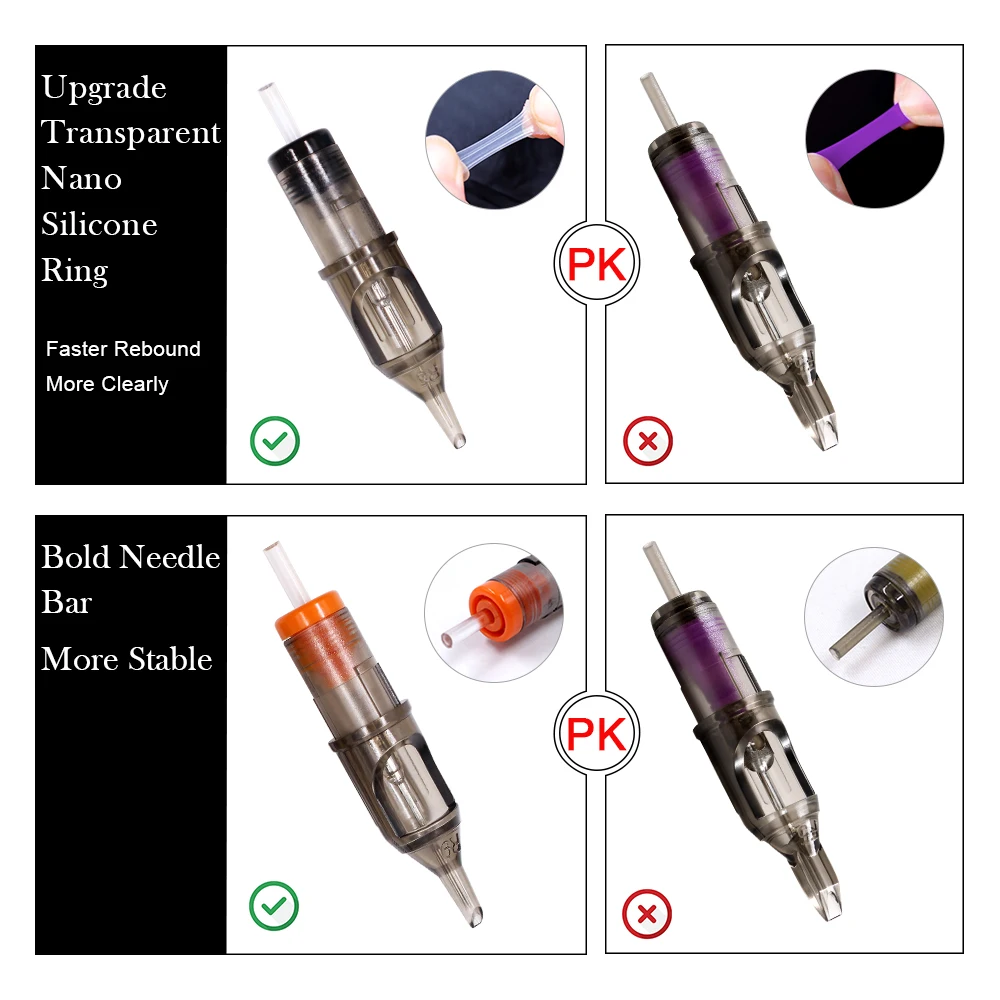 Upgrade Transparent Nano Silicone Ring

Faster Rebound
More Clearly

PK

Bold Needle Bar
More Stable

PK