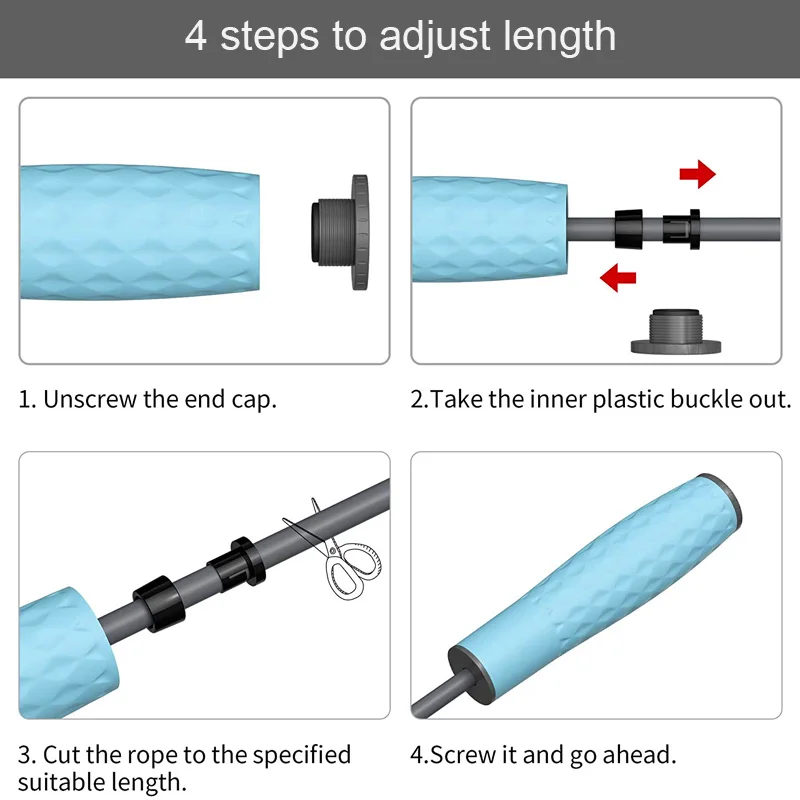 4 steps to adjust length

1. Unscrew the end cap.

2.Take the inner plastic buckle out.

3. Cut the rope to the specified suitable length.

4.Screw it and go ahead.