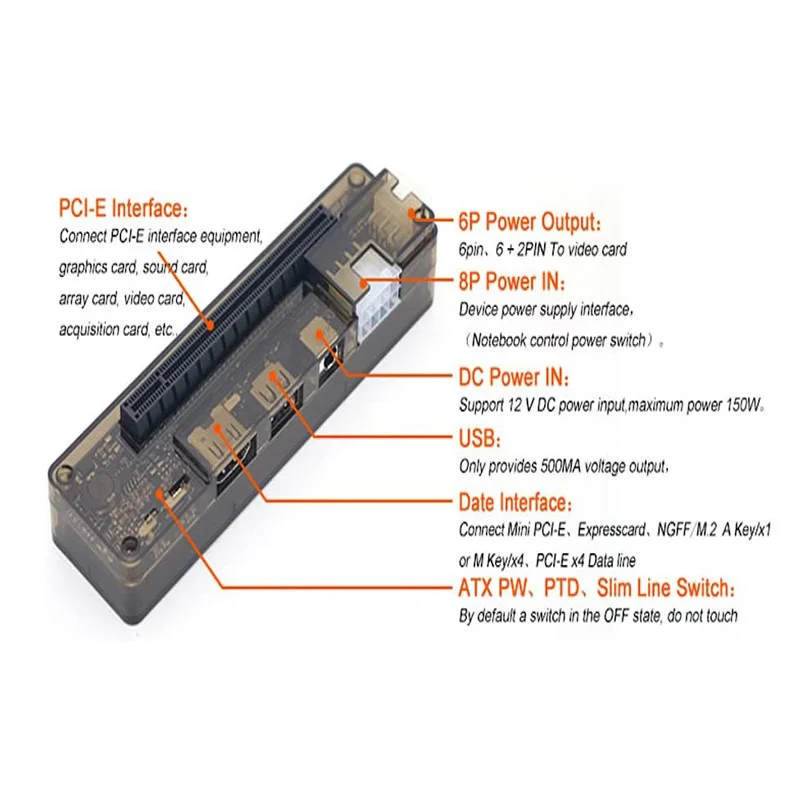 PCI-E Interface:
Connect PCI-E interface equipment, graphics card, sound card, array card, video card, acquisition card, etc.

6P Power Output:
6pin、6 + 2PIN To video card

8P Power IN:
Device power supply interface,
(Notebook control power switch)。

DC Power IN:
Support 12 V DC power input,maximum power 150W。

USB:
Only provides 500MA voltage output,

Date Interface:
Connect Mini PCI-E、Expresscard、NGFF/M.2 A Key/x1 or M Key/x4、PCI-E x4 Data line

ATX PW、PTD、Slim Line Switch:
By default a switch in the OFF state, do not touch