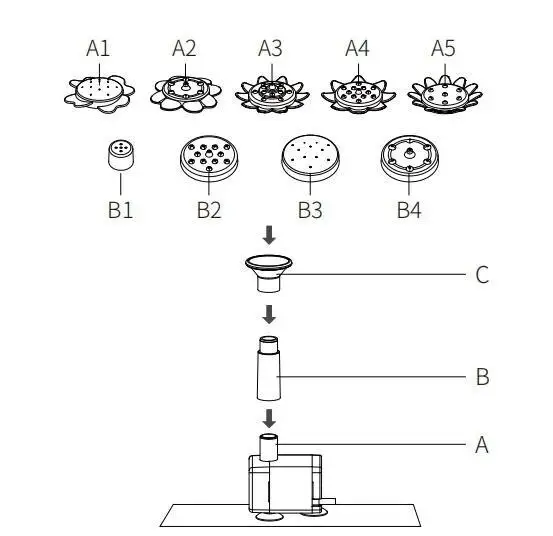 A1 A2 A3 A4 A5

B1 B2 B3 B4

C

B

A