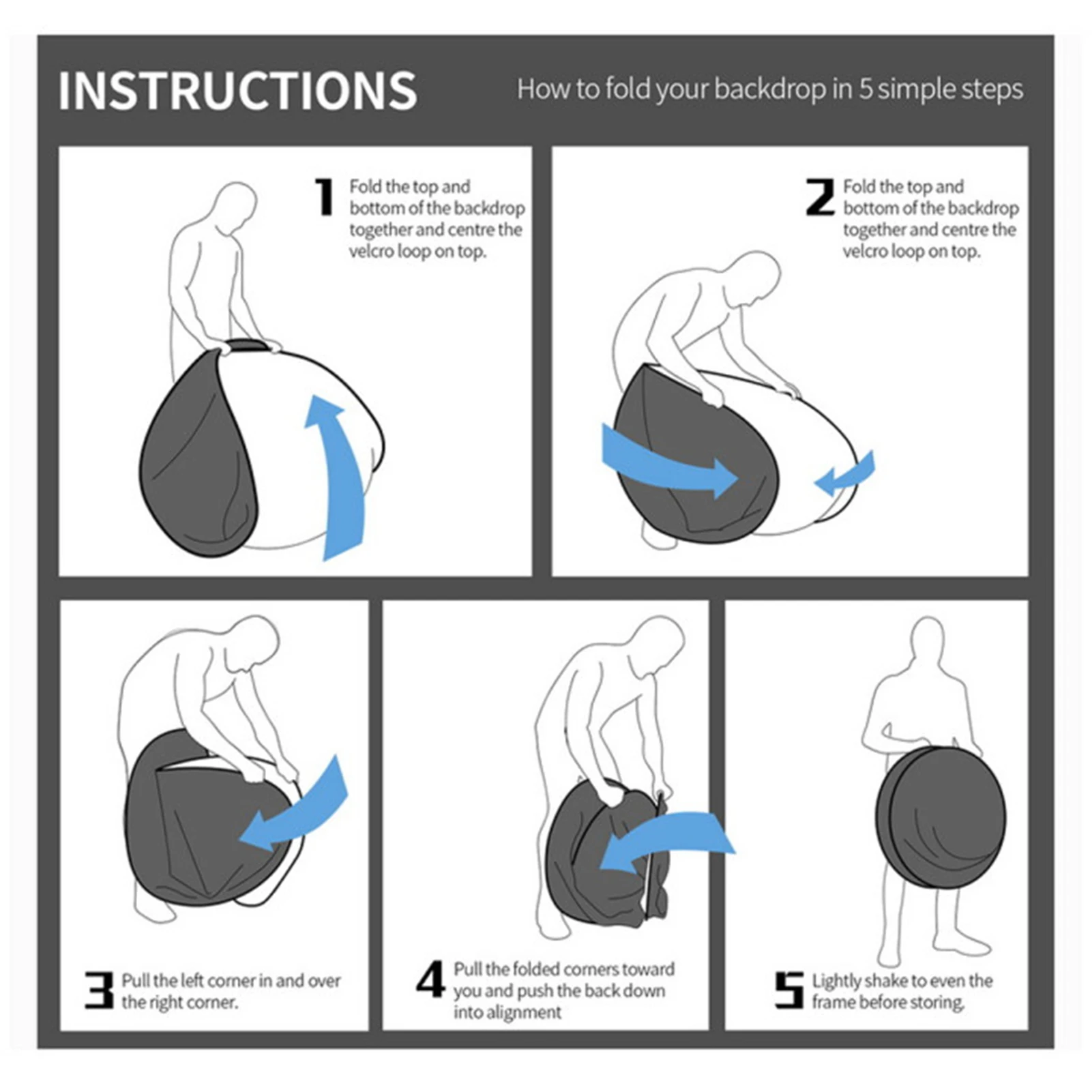 INSTRUCTIONS

How to fold your backdrop in 5 simple steps

1 Fold the top and bottom of the backdrop together and centre the velcro loop on top.

2 Fold the top and bottom of the backdrop together and centre the velcro loop on top.

3 Pull the left corner in and over the right corner.

4 Pull the folded corners toward you and push the back down into alignment

5 Lightly shake to even the frame before storing.