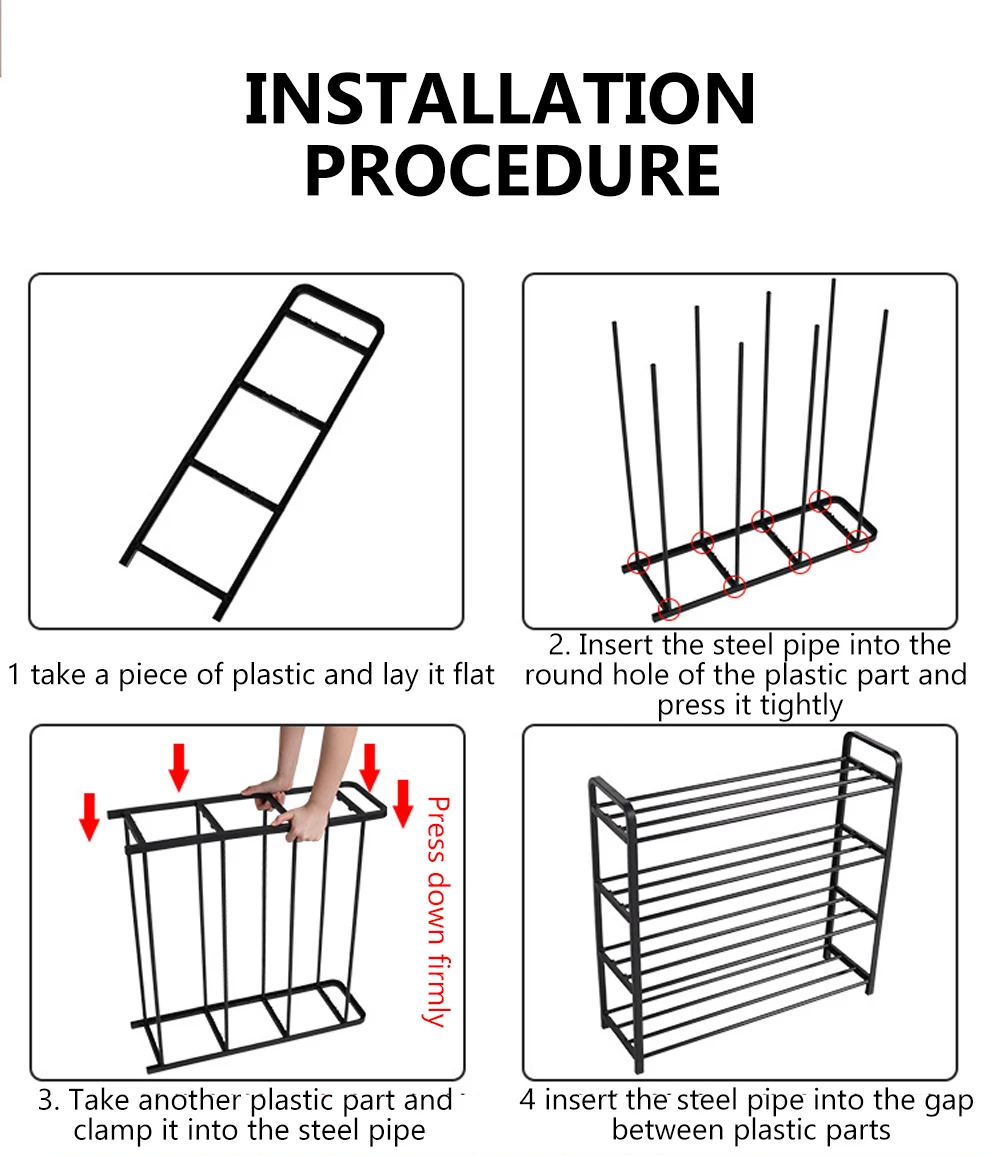 INSTALLATION PROCEDURE

1 take a piece of plastic and lay it flat

2. Insert the steel pipe into the round hole of the plastic part and press it tightly

Press down firmly

3. Take another plastic part and clamp it into the steel pipe

4 insert the steel pipe into the gap between plastic parts