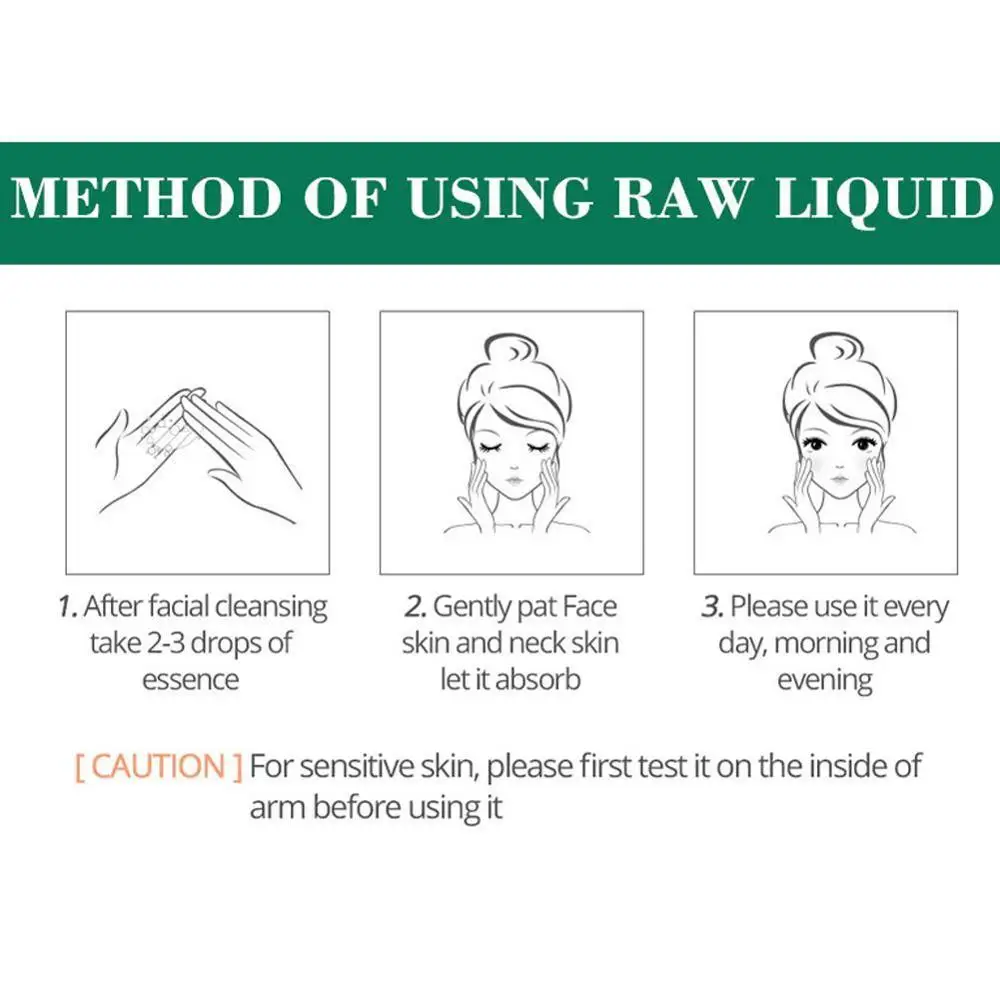 METHOD OF USING RAW LIQUID

1. After facial cleansing take 2-3 drops of essence

2. Gently pat Face skin and neck skin let it absorb

3. Please use it every day, morning and evening

[ CAUTION ] For sensitive skin, please first test it on the inside of arm before using it