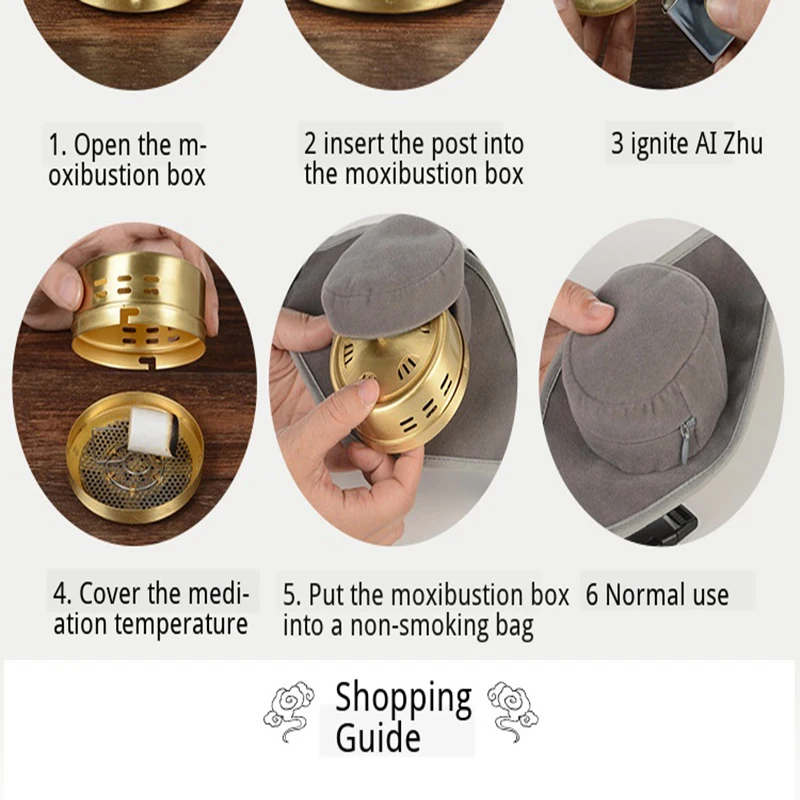 1. Open the moxibustion box

2 insert the post into the moxibustion box

3 ignite AI Zhu

4. Cover the mediation temperature

5. Put the moxibustion box into a non-smoking bag

6 Normal use

Shopping Guide