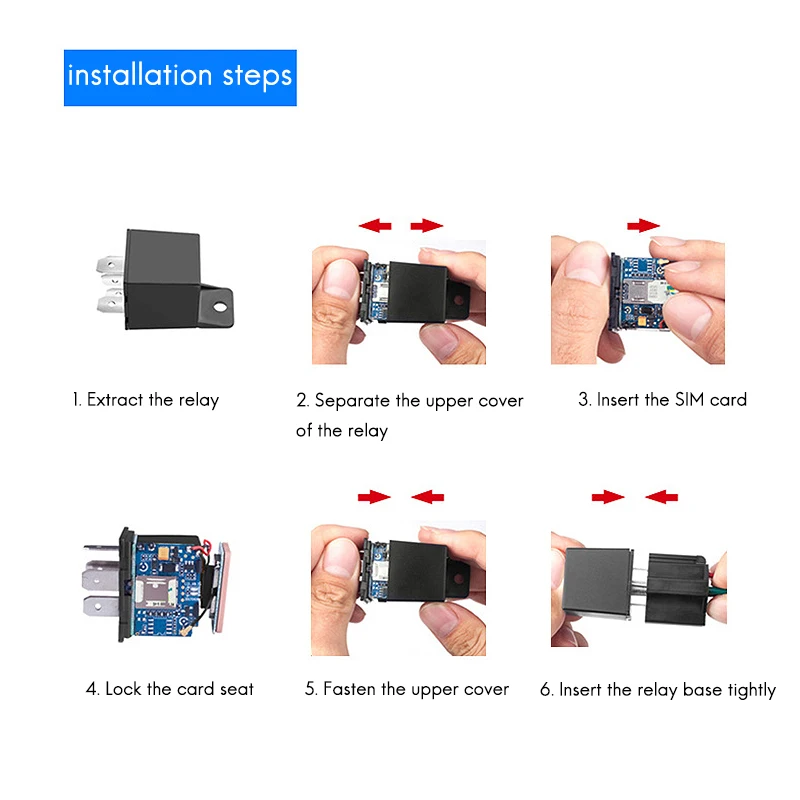 installation steps

1. Extract the relay

2. Separate the upper cover of the relay

3. Insert the SIM card

4. Lock the card seat

5. Fasten the upper cover

6. Insert the relay base tightly