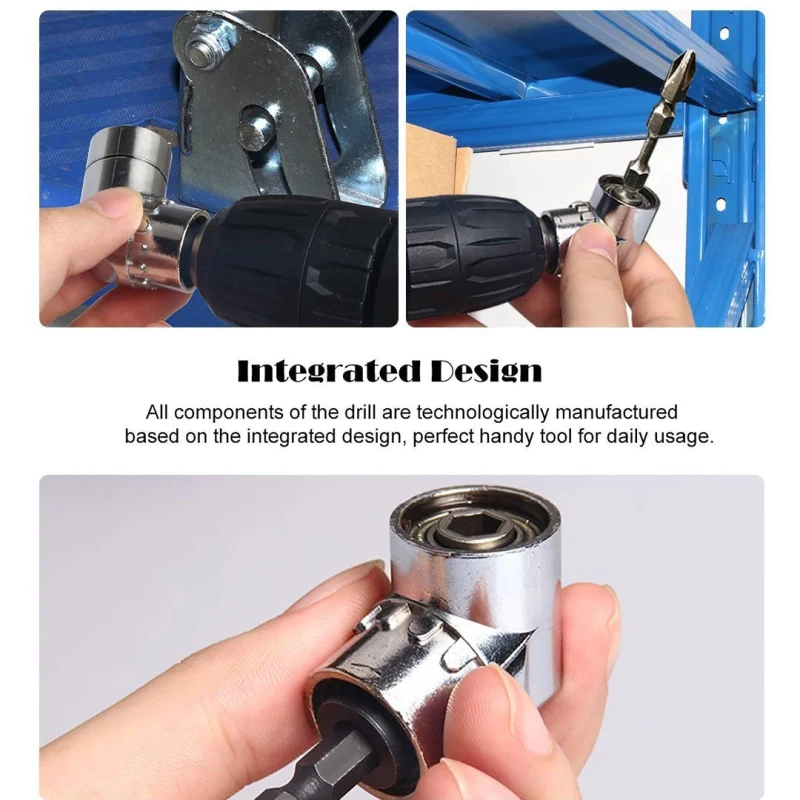 Integrated Design

All components of the drill are technologically manufactured based on the integrated design, perfect handy tool for daily usage.