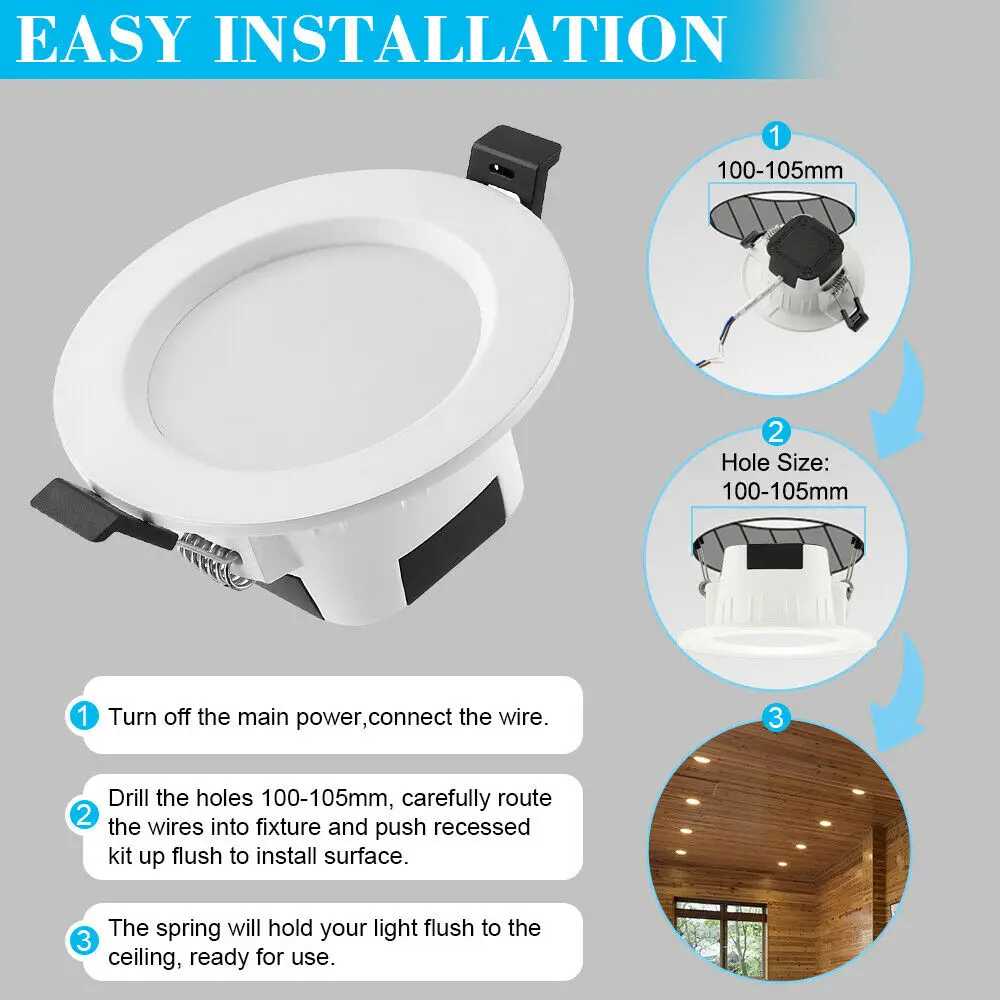 EASY INSTALLATION

1
100-105mm

2
Hole Size:
100-105mm

3

1 Turn off the main power,connect the wire.

2 Drill the holes 100-105mm, carefully route the wires into fixture and push recessed kit up flush to install surface.

3 The spring will hold your light flush to the ceiling, ready for use.