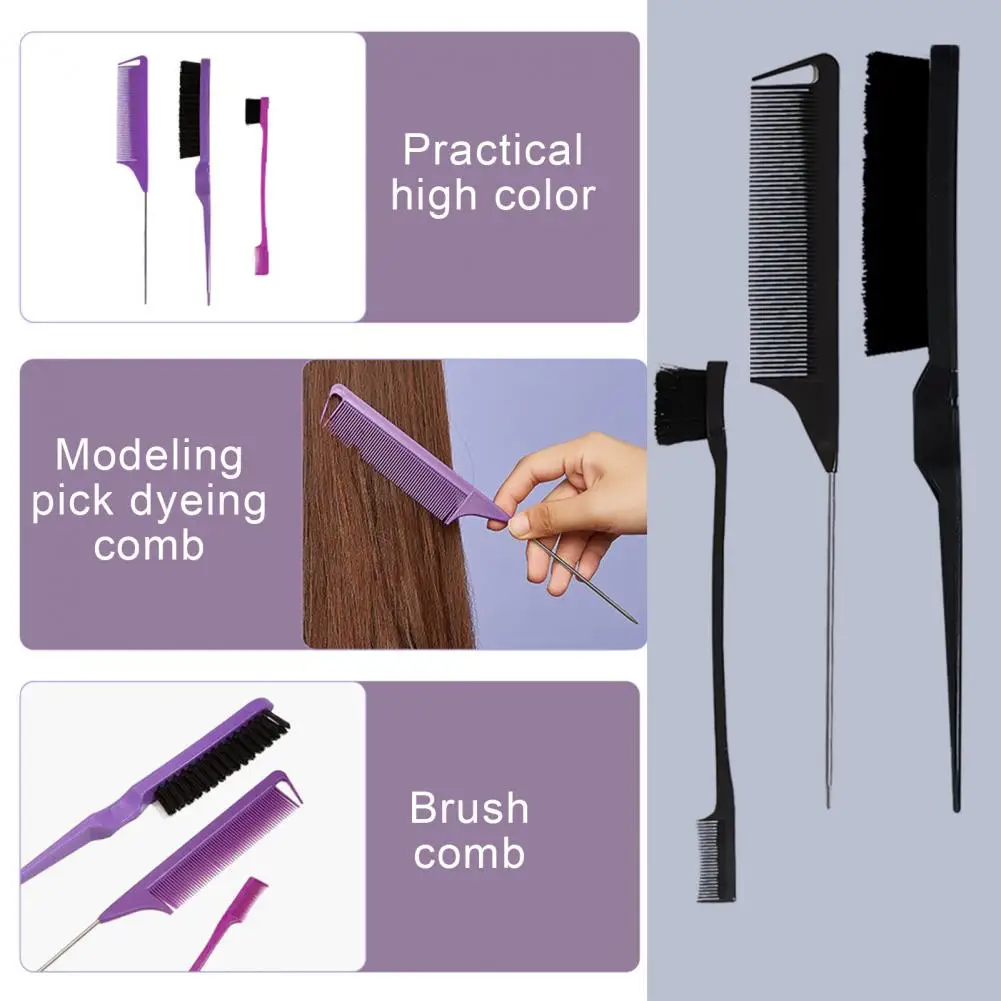 Practical high color

Modeling pick dyeing comb

Brush comb