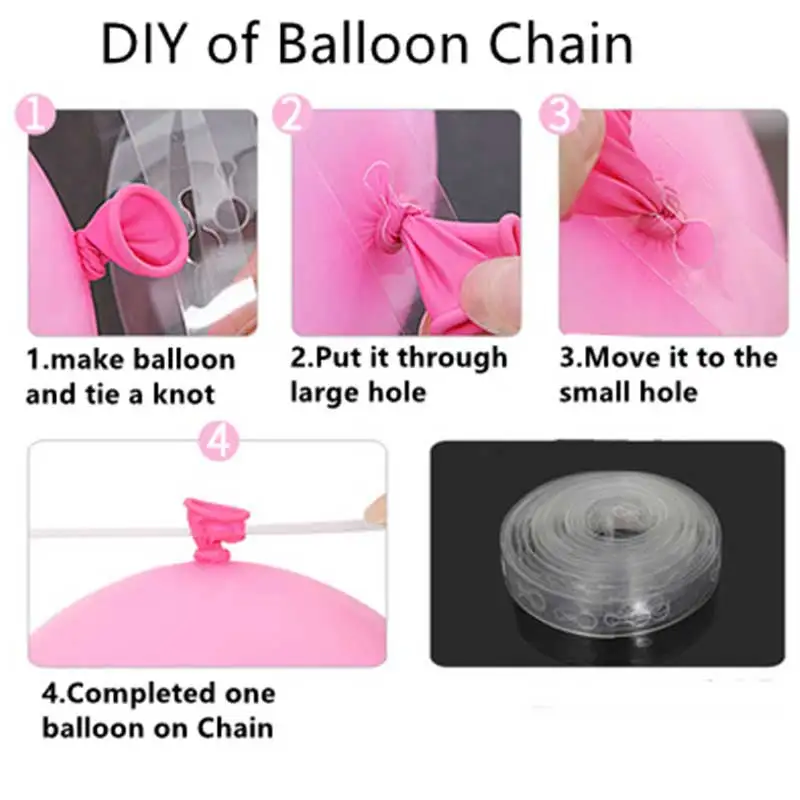 DIY of Balloon Chain

1

2

3

1.make balloon and tie a knot

2.Put it through large hole

3.Move it to the small hole

4

4.Completed one balloon on Chain