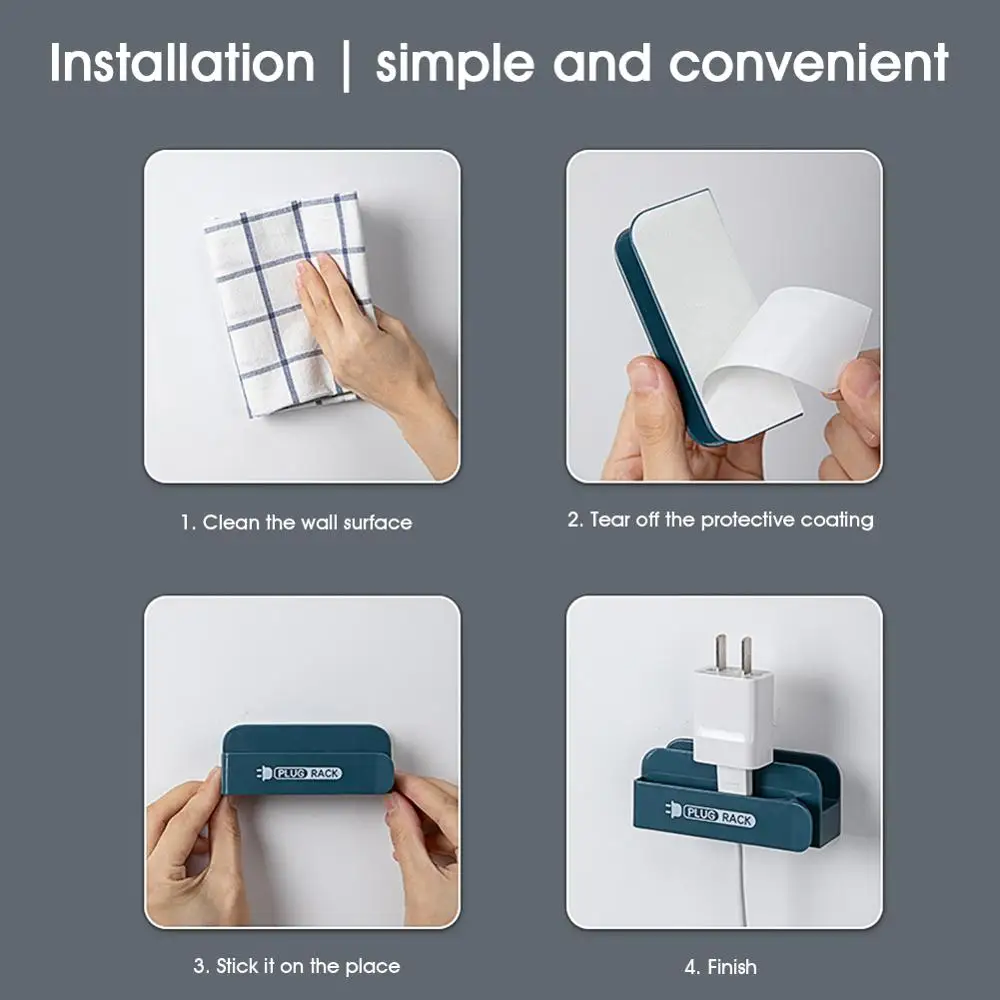 Installation | simple and convenient

1. Clean the wall surface

2. Tear off the protective coating

PLUG RACK

3. Stick it on the place

PLUG RACK

4. Finish