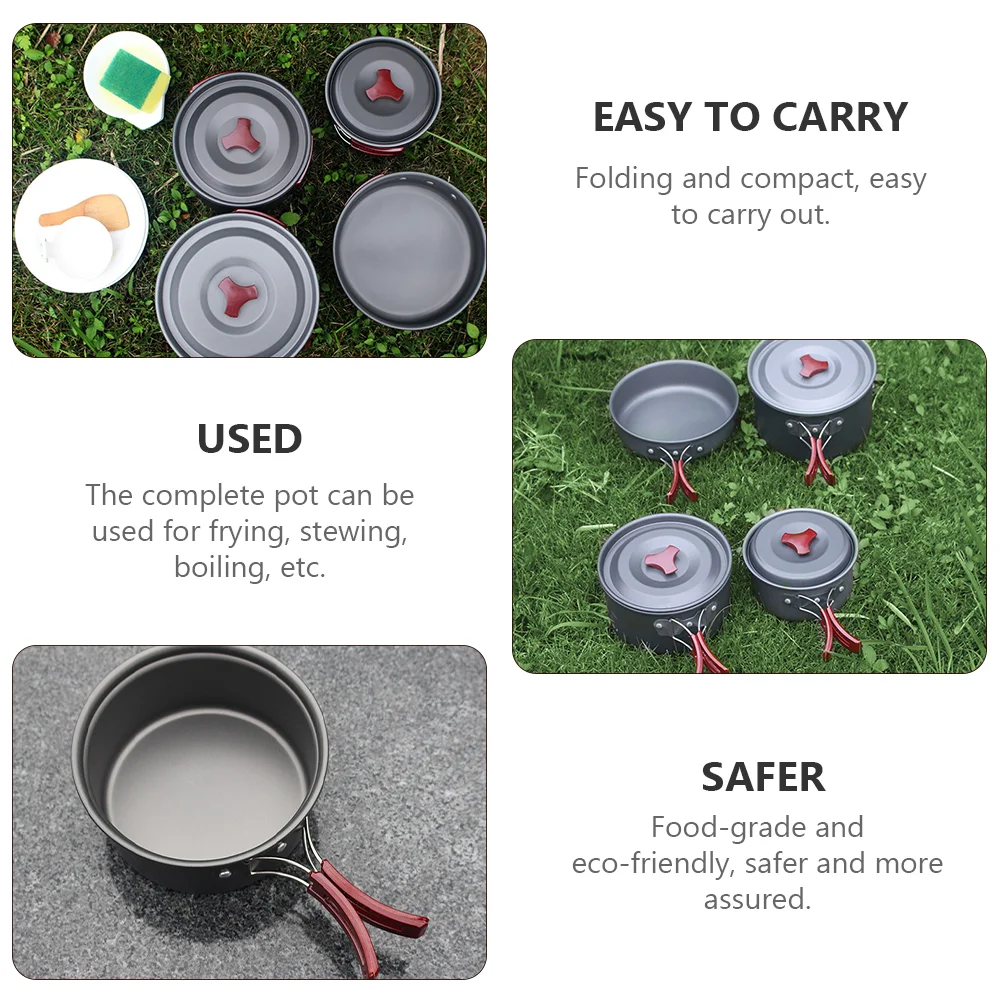 EASY TO CARRY

Folding and compact, easy to carry out.

USED

The complete pot can be used for frying, stewing, boiling, etc.

SAFER

Food-grade and eco-friendly, safer and more assured.