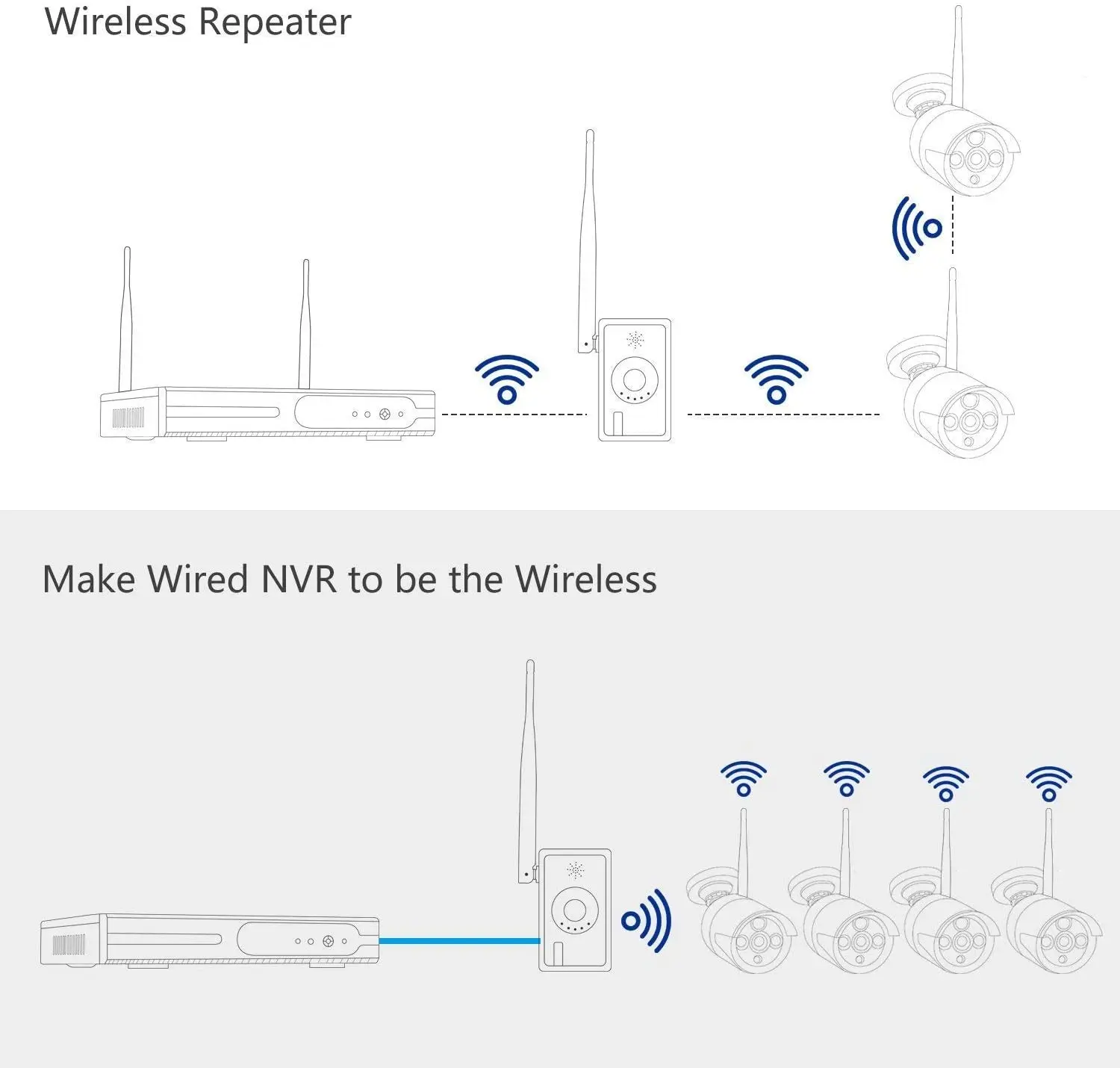 Wireless Repeater

Make Wired NVR to be the Wireless