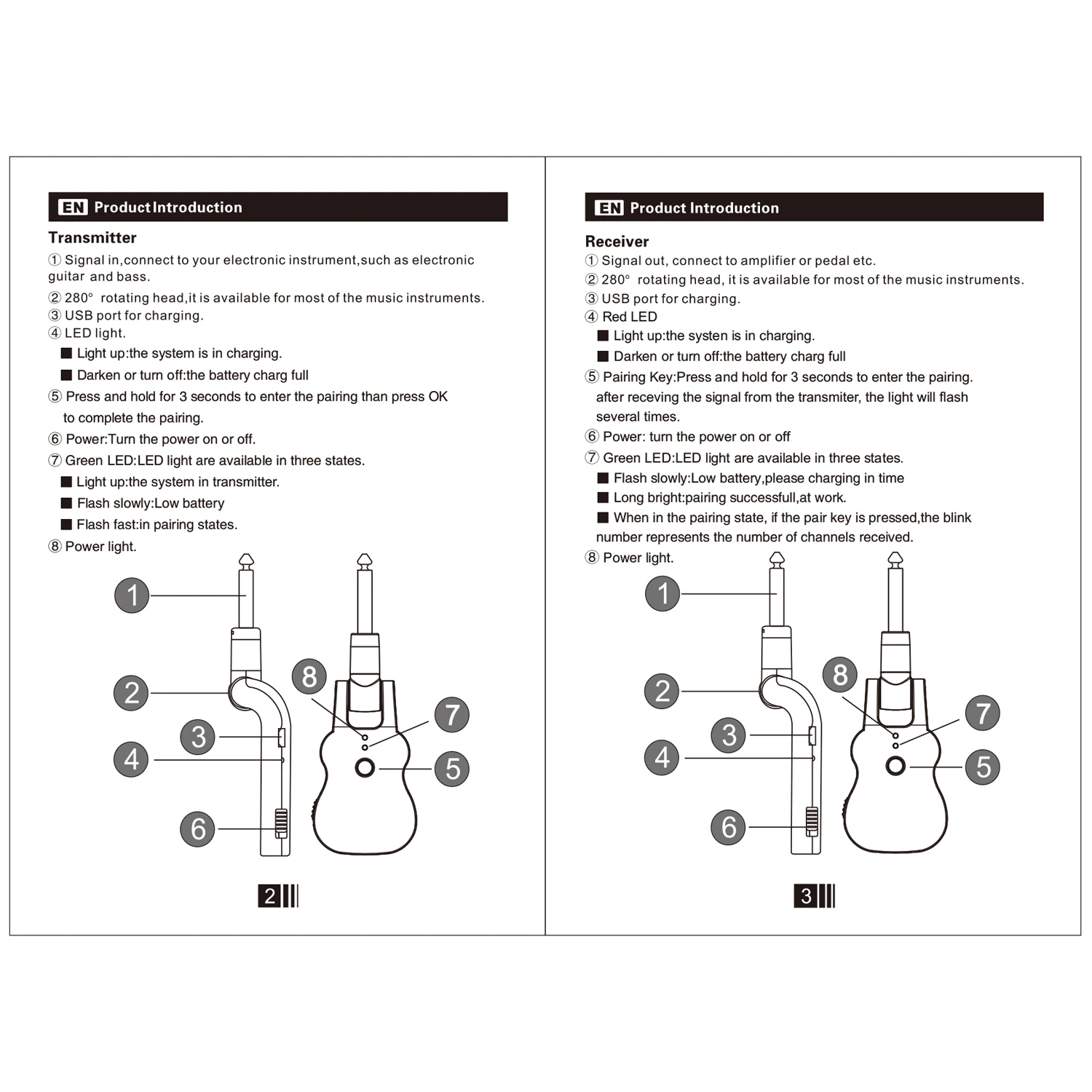 EN Product Introduction

Transmitter

① Signal in,connect to your electronic instrument,such as electronic guitar and bass.

② 280° rotating head,it is available for most of the music instruments.

③ USB port for charging.

④ LED light.

■ Light up:the system is in charging.

■ Darken or turn off:the battery charg full

⑤ Press and hold for 3 seconds to enter the pairing than press OK to complete the pairing.

⑥ Power:Turn the power on or off.

⑦ Green LED:LED light are available in three states.

■ Light up:the system in transmitter.

■ Flash slowly:Low battery

■ Flash fast:in pairing states.

⑧ Power light.

1
2
3
4
6
8
7
5

2

EN Product Introduction

Receiver

① Signal out, connect to amplifier or pedal etc.

② 280° rotating head, it is available for most of the music instruments.

③ USB port for charging.

④ Red LED

■ Light up:the systen is in charging.

■ Darken or turn off:the battery charg full

⑤ Pairing Key:Press and hold for 3 seconds to enter the pairing. after receving the signal from the transmiter, the light will flash several times.

⑥ Power: turn the power on or off

⑦ Green LED:LED light are available in three states.

■ Flash slowly:Low battery,please charging in time

■ Long bright:pairing successfull,at work.

■ When in the pairing state, if the pair key is pressed,the blink number represents the number of channels received.

⑧ Power light.

1
2
3
4
6
8
7
5

3