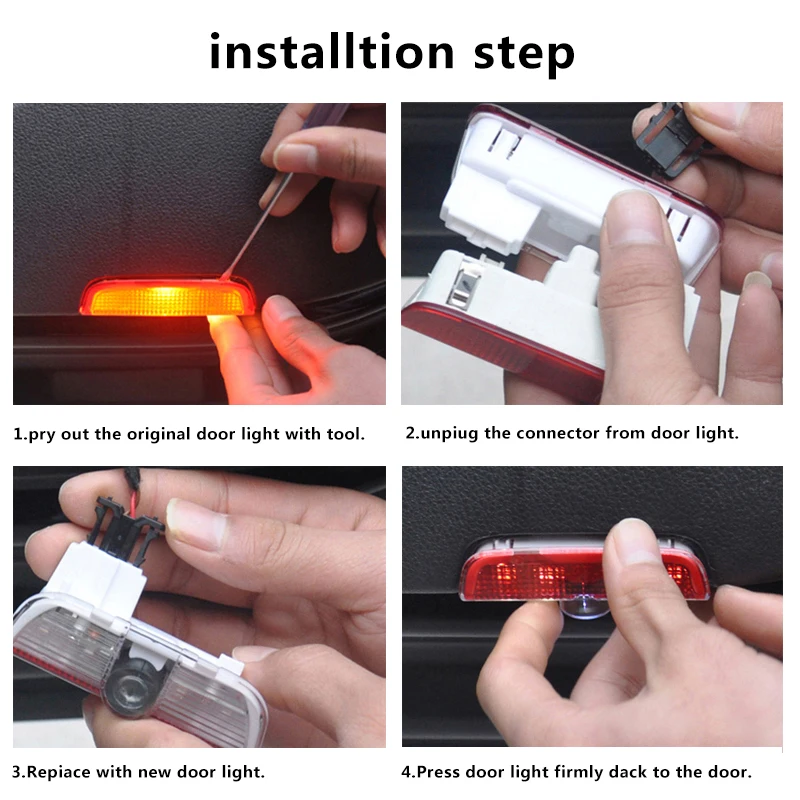 installtion step

1.pry out the original door light with tool.

2.unpiug the connector from door light.

3.Repiace with new door light.

4.Press door light firmly dack to the door.