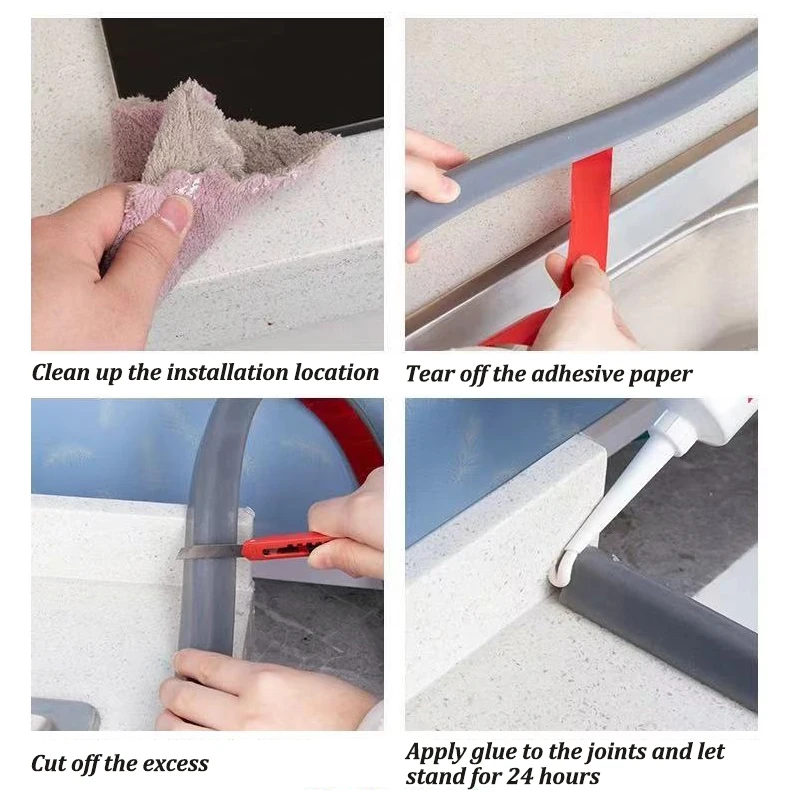 Clean up the installation location

Tear off the adhesive paper

Cut off the excess

Apply glue to the joints and let stand for 24 hours