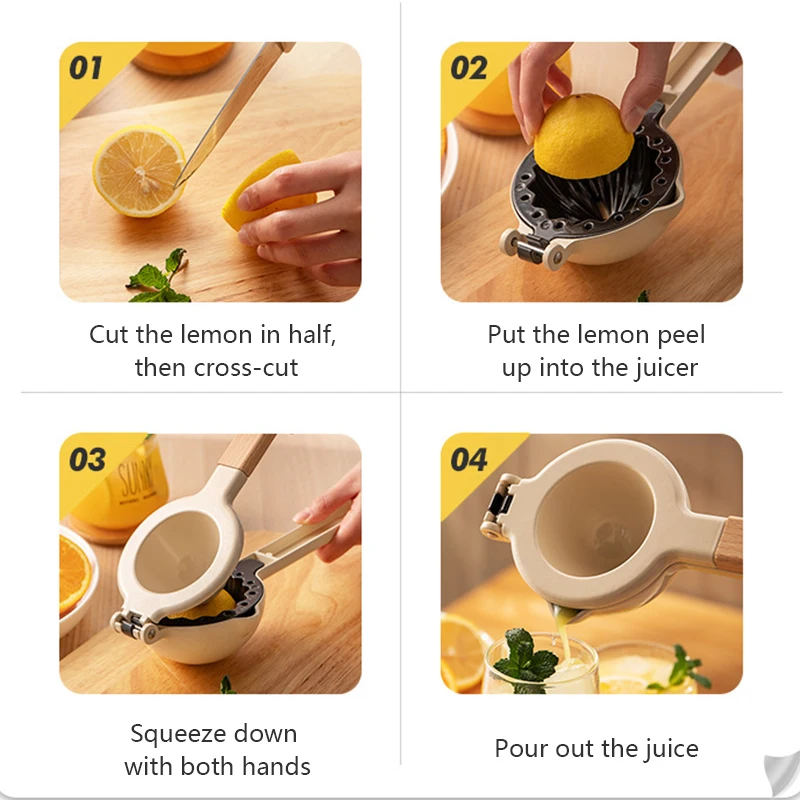 01

Cut the lemon in half, then cross-cut

02

Put the lemon peel up into the juicer

03

SUNNY

Squeeze down with both hands

04

Pour out the juice