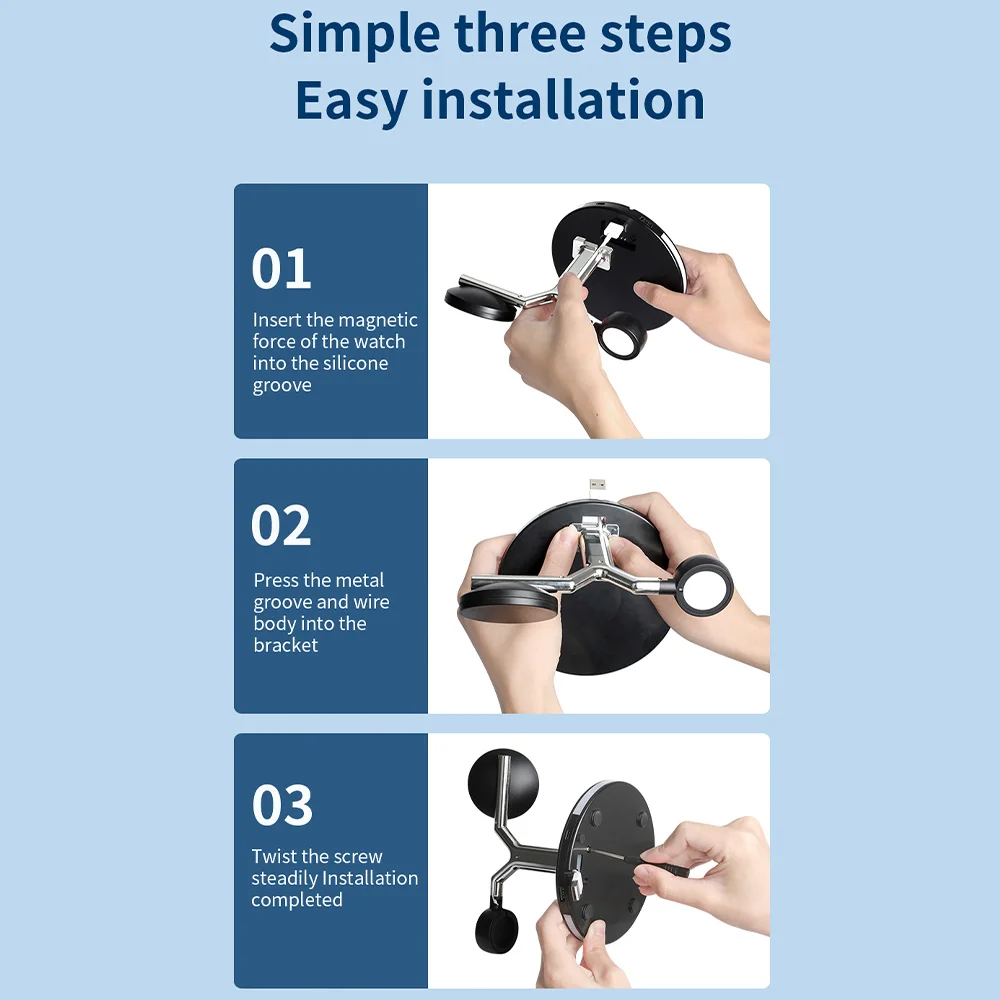 Simple three steps
Easy installation

01

Insert the magnetic force of the watch into the silicone groove

02

Press the metal groove and wire body into the bracket

03

Twist the screw steadily Installation completed