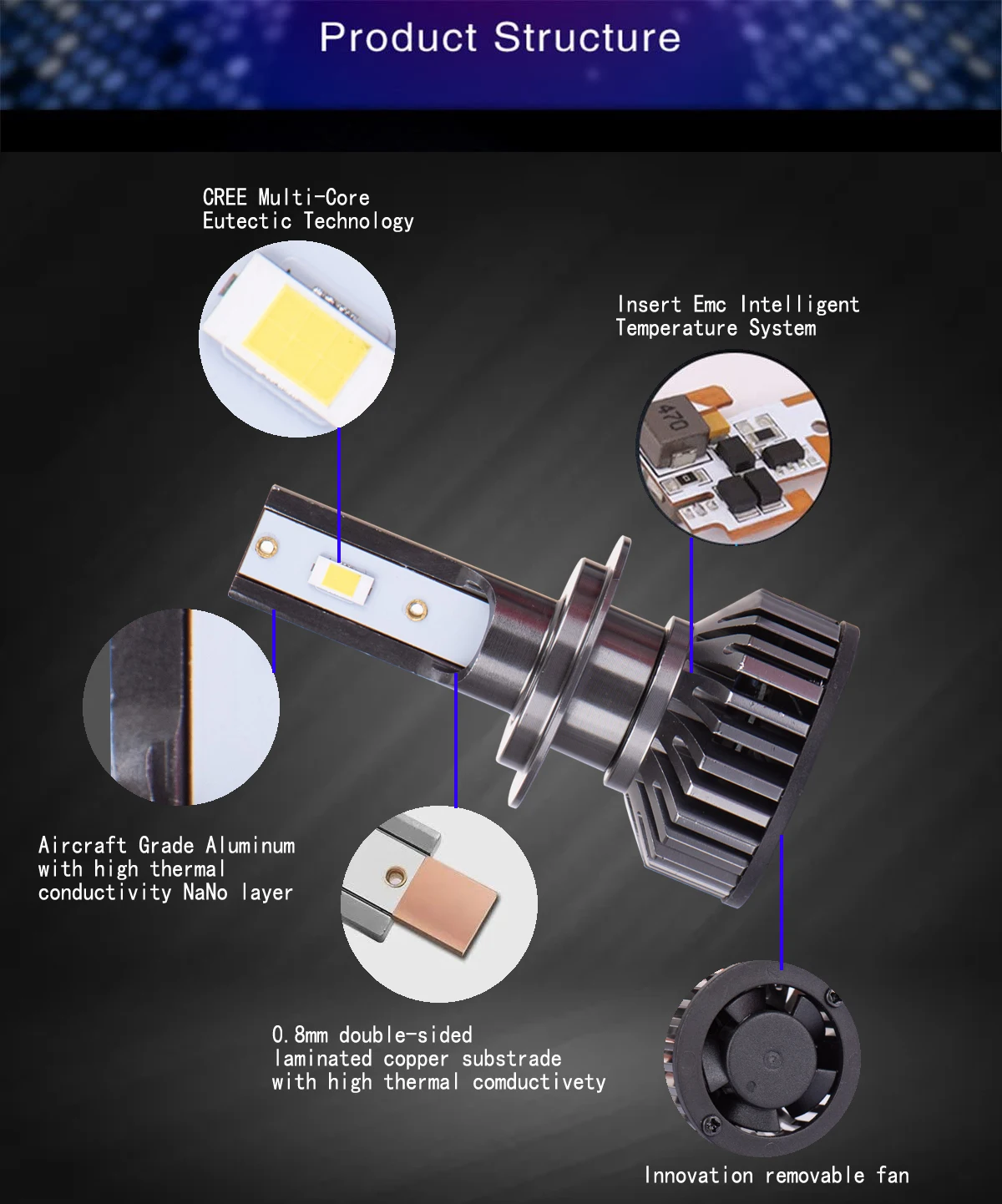 Product Structure

CREE Multi-Core
Eutectic Technology

Insert Emc Intelligent
Temperature System

470

Aircraft Grade Aluminum with high thermal conductivity NaNo layer

0.8mm double-sided laminated copper substrade with high thermal comductivety

Innovation removable fan