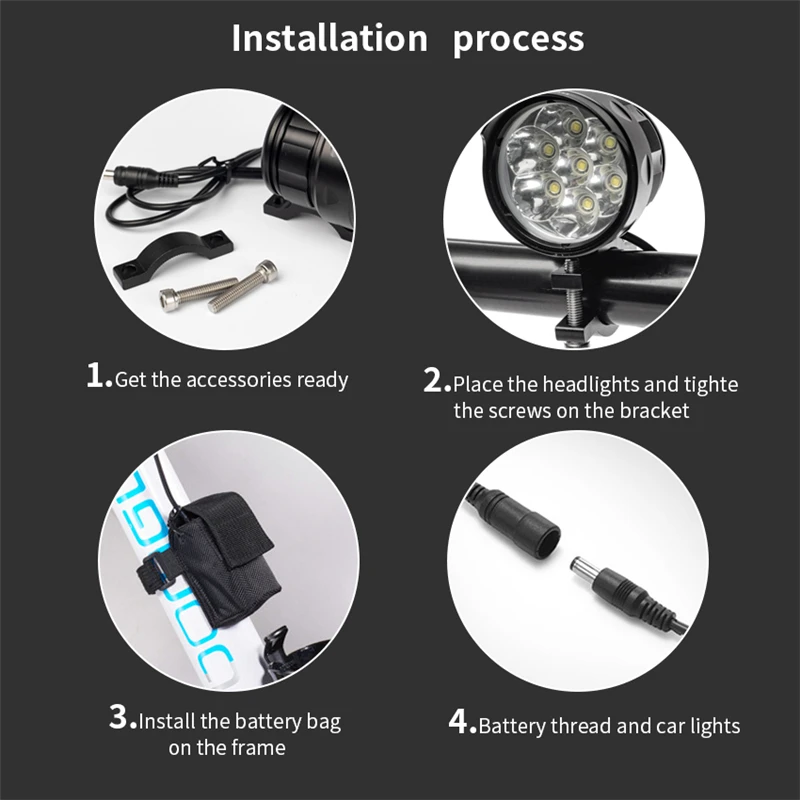 Installation process

1.Get the accessories ready

2.Place the headlights and tighte the screws on the bracket

3.Install the battery bag on the frame

4.Battery thread and car lights