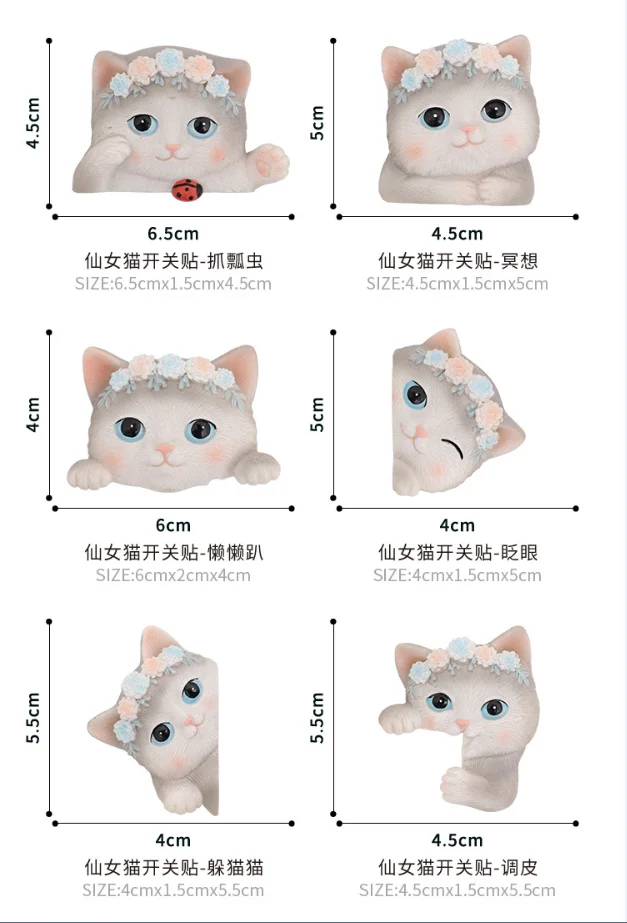 4.5cm
6.5cm
仙女猫开关贴-抓瓢虫
SIZE:6.5cmx1.5cmx4.5cm

5cm
4.5cm
仙女猫开关贴-冥想
SIZE:4.5cmx1.5cmx5cm

4cm
6cm
仙女猫开关贴-懒懒趴
SIZE:6cmx2cmx4cm

5cm
4cm
仙女猫开关贴-眨眼
SIZE:4cmx1.5cmx5cm

5.5cm
4cm
仙女猫开关贴-躲猫猫
SIZE:4cmx1.5cmx5.5cm

5.5cm
4.5cm
仙女猫开关贴-调皮
SIZE:4.5cmx1.5cmx5.5cm