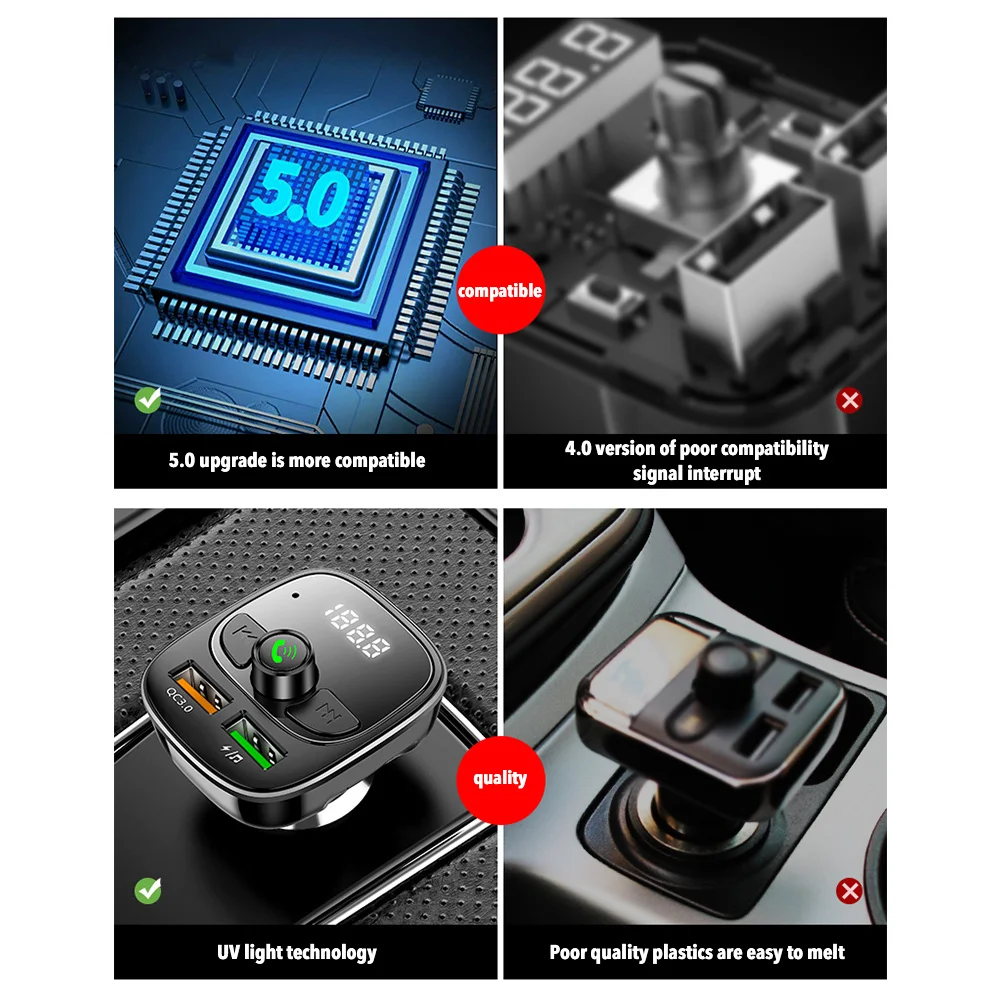 5.0

compatible

5.0 upgrade is more compatible

4.0 version of poor compatibility signal interrupt

QC3.0

quality

UV light technology

Poor quality plastics are easy to melt