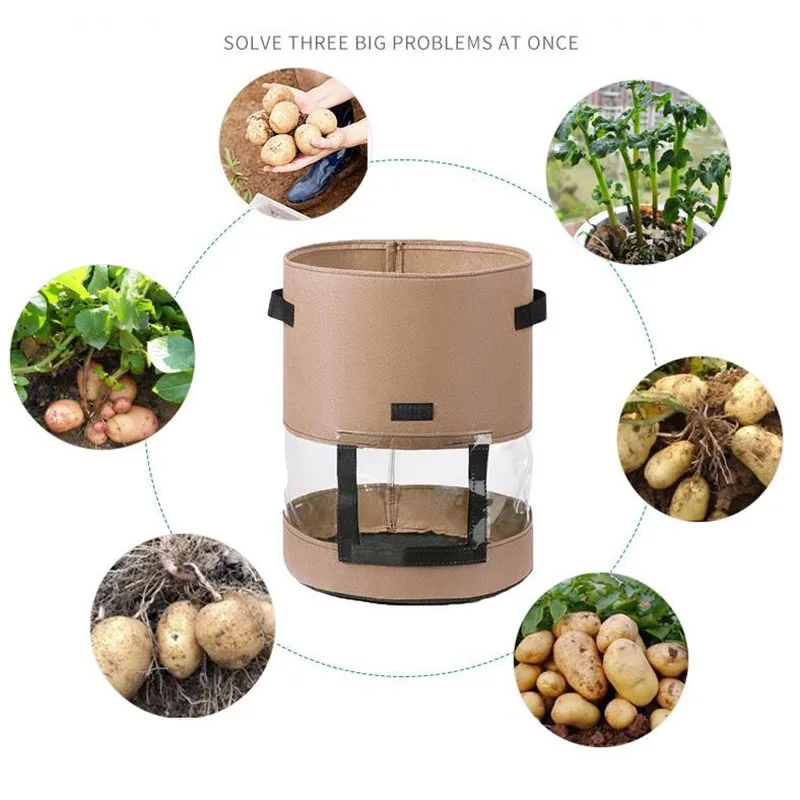 SOLVE THREE BIG PROBLEMS AT ONCE