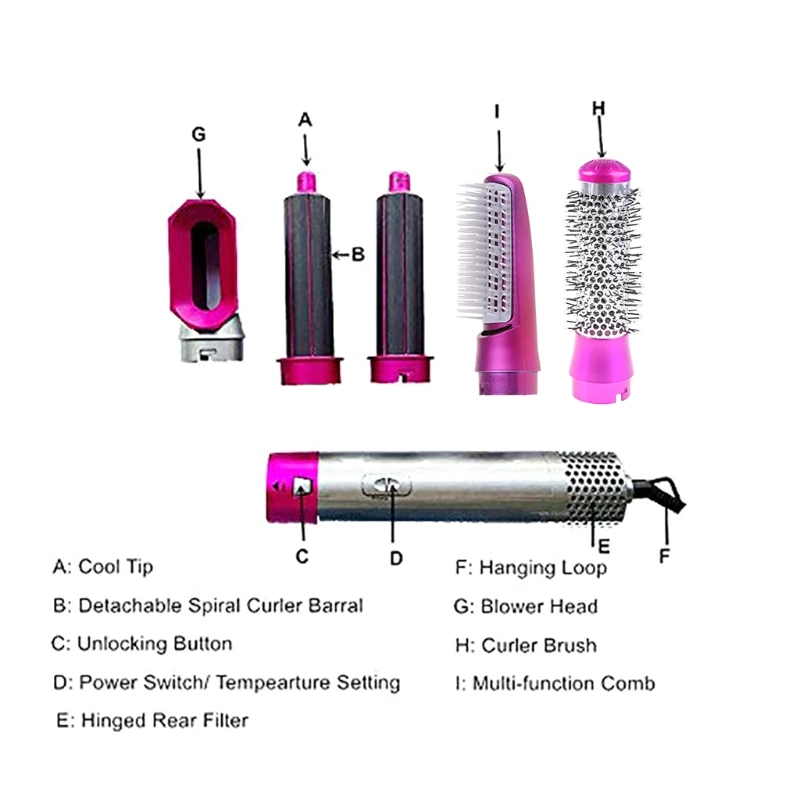 G
A
B
I
H
C
D
E
F

A: Cool Tip
B: Detachable Spiral Curler Barral
C: Unlocking Button
D: Power Switch/ Tempearture Setting
E: Hinged Rear Filter

F: Hanging Loop
G: Blower Head
H: Curler Brush
I: Multi-function Comb