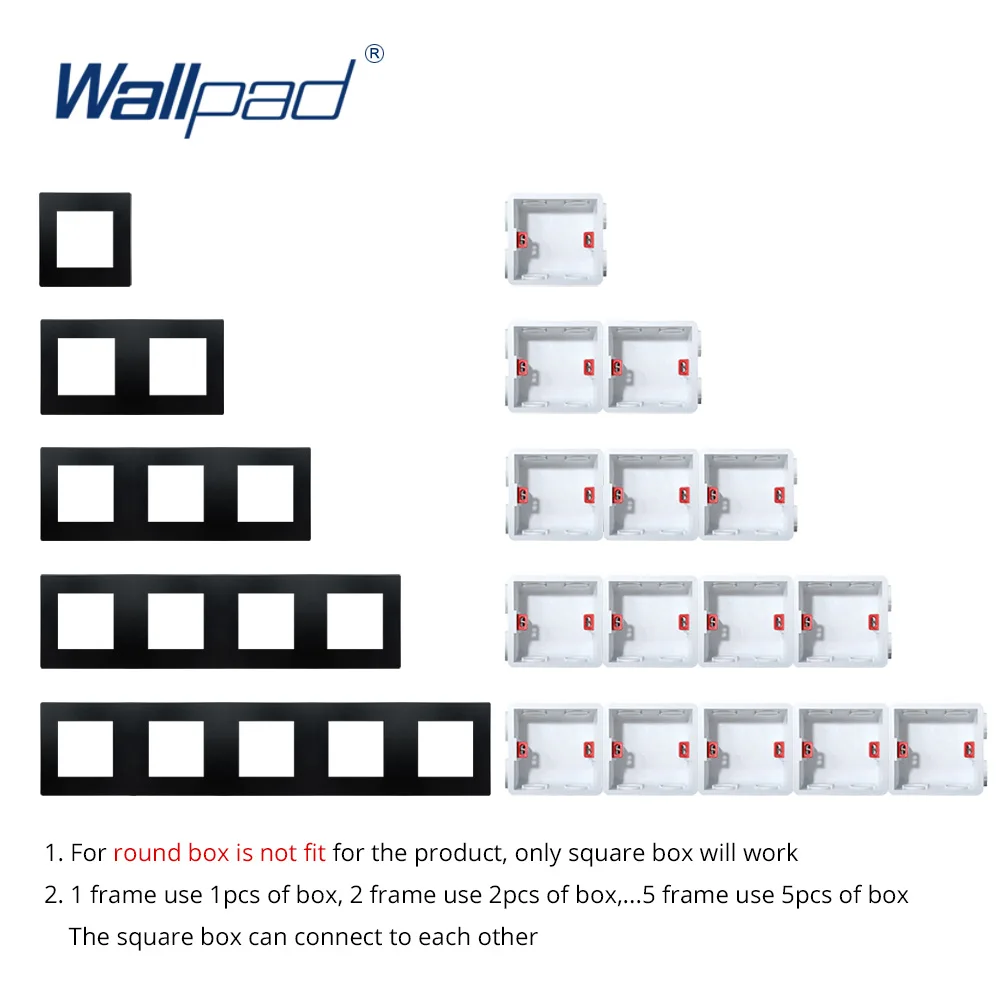 Wallpad®

1. For round box is not fit for the product, only square box will work
2. 1 frame use 1pcs of box, 2 frame use 2pcs of box,...5 frame use 5pcs of box
The square box can connect to each other