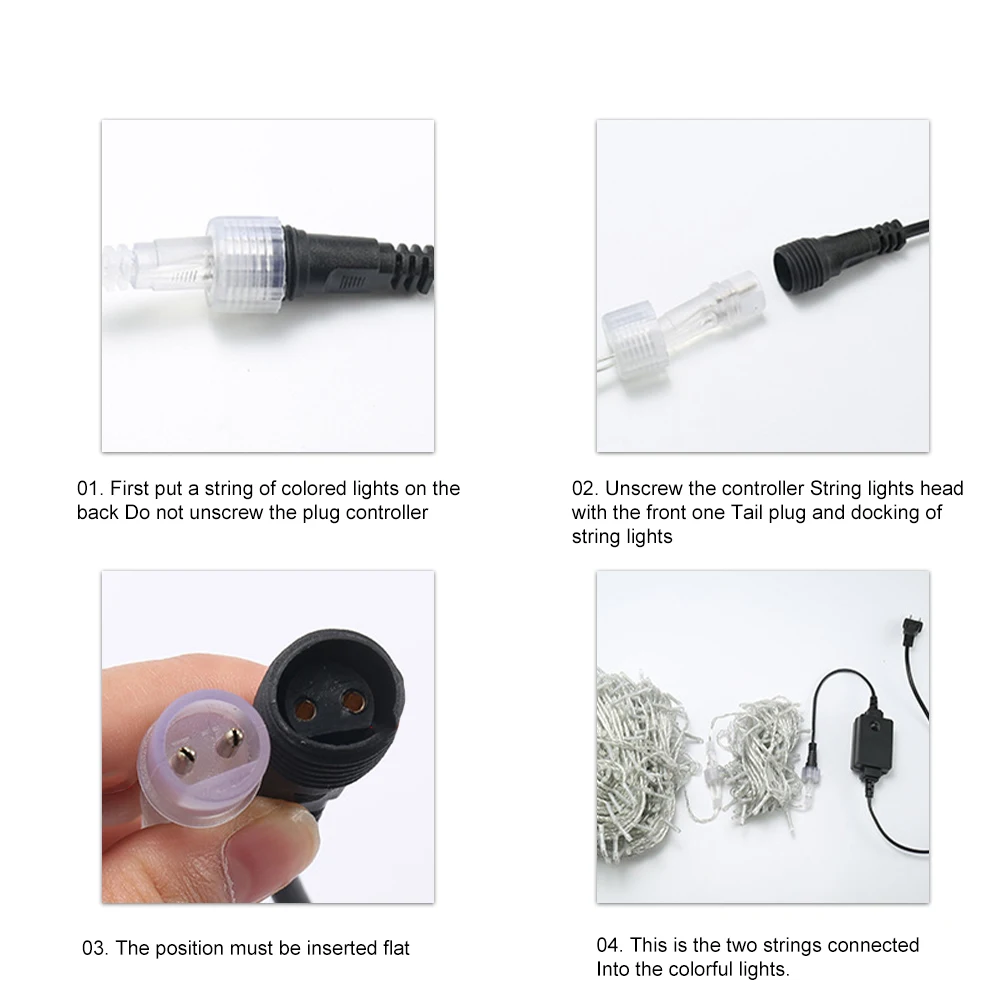 01. First put a string of colored lights on the back Do not unscrew the plug controller

02. Unscrew the controller String lights head with the front one Tail plug and docking of string lights

03. The position must be inserted flat

04. This is the two strings connected Into the colorful lights.