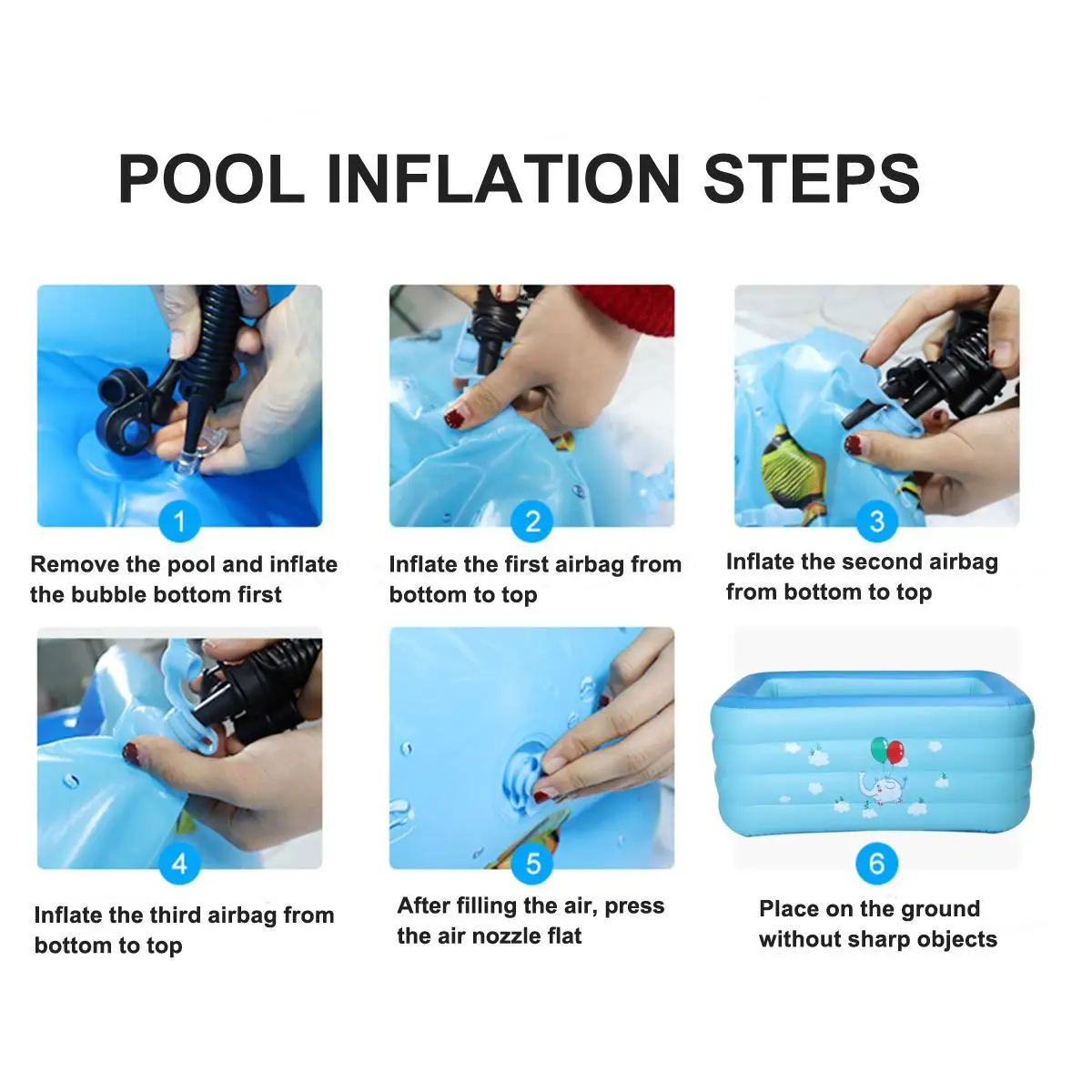 POOL INFLATION STEPS

1
Remove the pool and inflate the bubble bottom first

2
Inflate the first airbag from bottom to top

3
Inflate the second airbag from bottom to top

4
Inflate the third airbag from bottom to top

5
After filling the air, press the air nozzle flat

6
Place on the ground without sharp objects